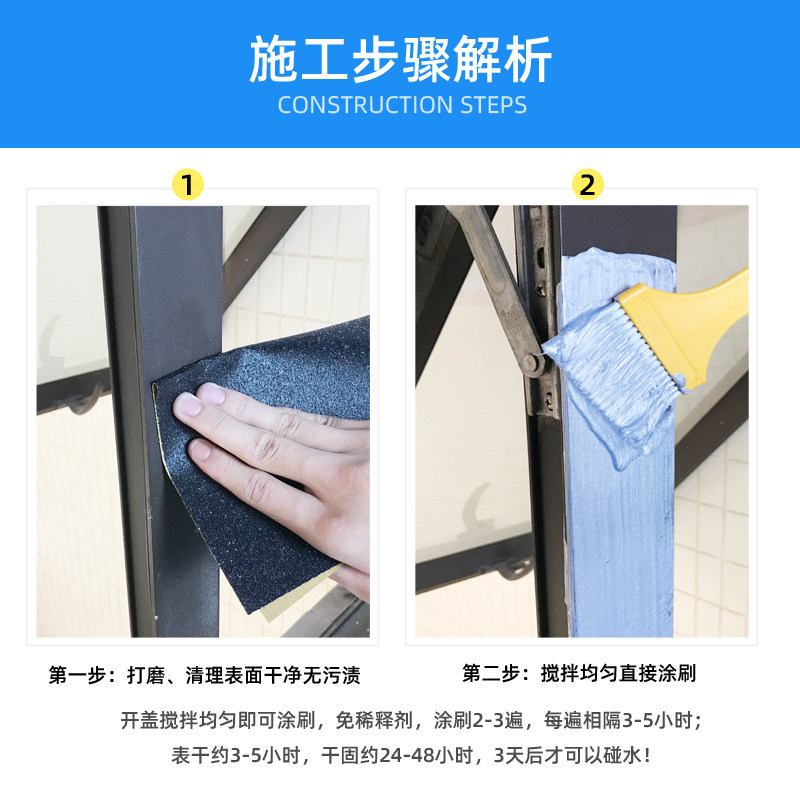 施工步骤解析
CONSTRUCTION STEPS

1

2

第一步：打磨、清理表面干净无污渍

第二步：搅拌均匀直接涂刷

开盖搅拌均匀即可涂刷，免稀释剂，涂刷2-3遍，每遍相隔3-5小时；
表干约3-5小时，干固约24-48小时，3天后才可以碰水！