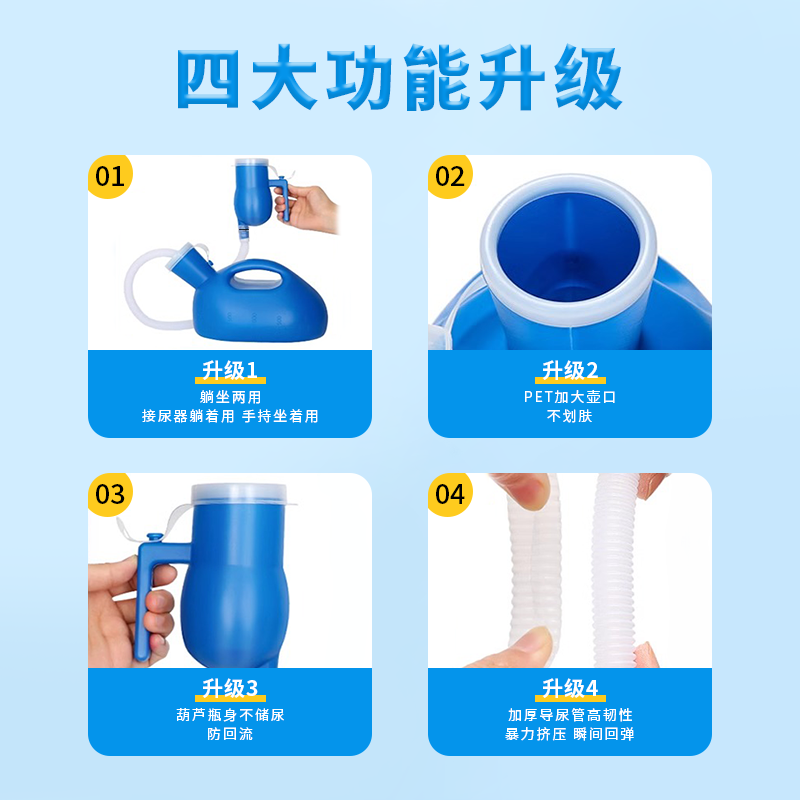 四大功能升级

01

升级1
躺坐两用
接尿器躺着用 手持坐着用

02

升级2
PET加大壶口
不划肤

03

升级3
葫芦瓶身不储尿
防回流

04

升级4
加厚导尿管高韧性
暴力挤压 瞬间回弹