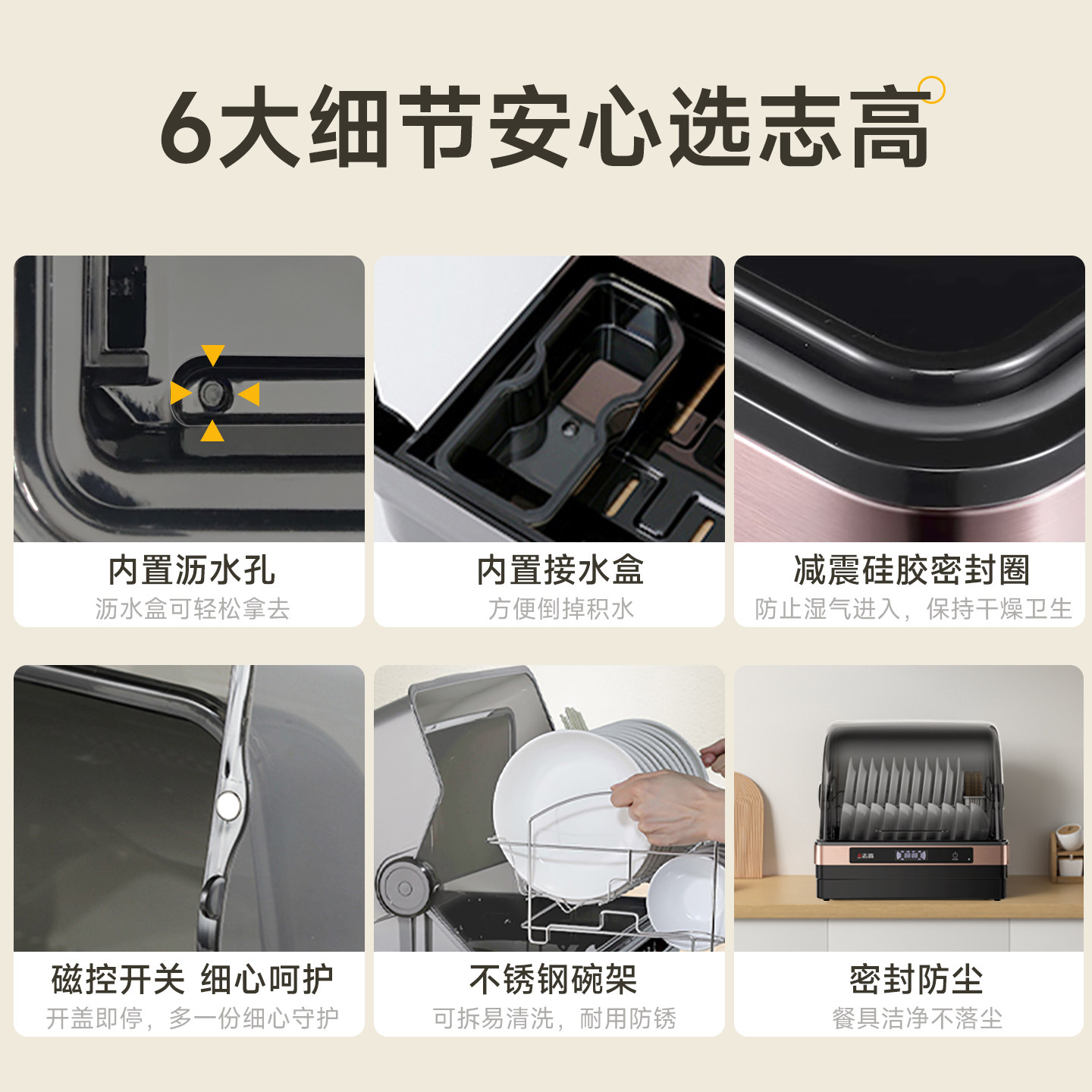 6大细节安心选志高

内置沥水孔
沥水盒可轻松拿去

内置接水盒
方便倒掉积水

减震硅胶密封圈
防止湿气进入，保持干燥卫生

磁控开关 细心呵护
开盖即停，多一份细心守护

不锈钢碗架
可拆易清洗，耐用防锈

密封防尘
餐具洁净不落尘