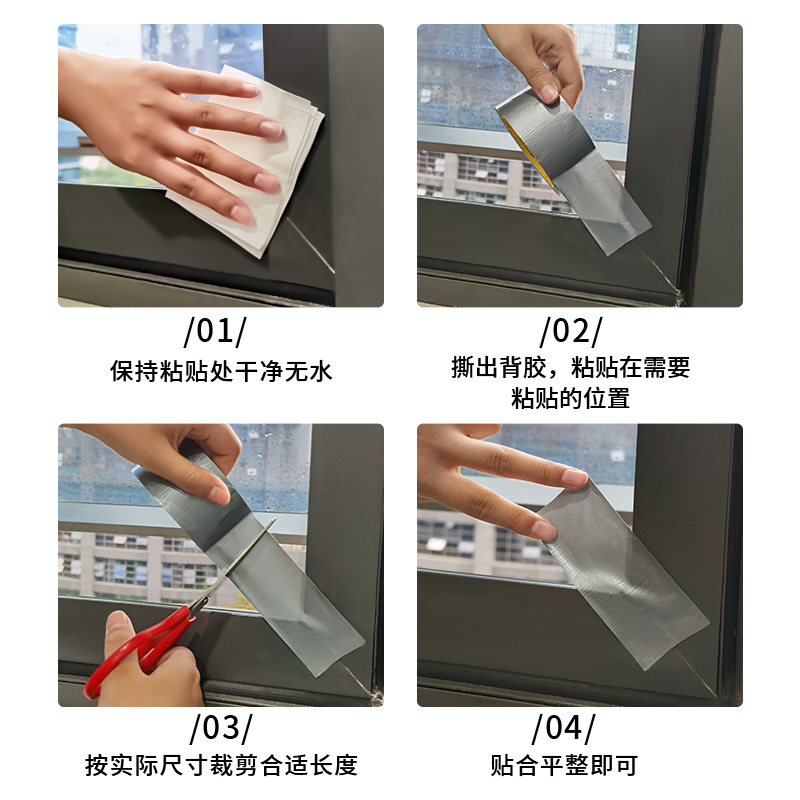 /01/
保持粘贴处干净无水

/02/
撕出背胶，粘贴在需要粘贴的位置

/03/
按实际尺寸裁剪合适长度

/04/
贴合平整即可