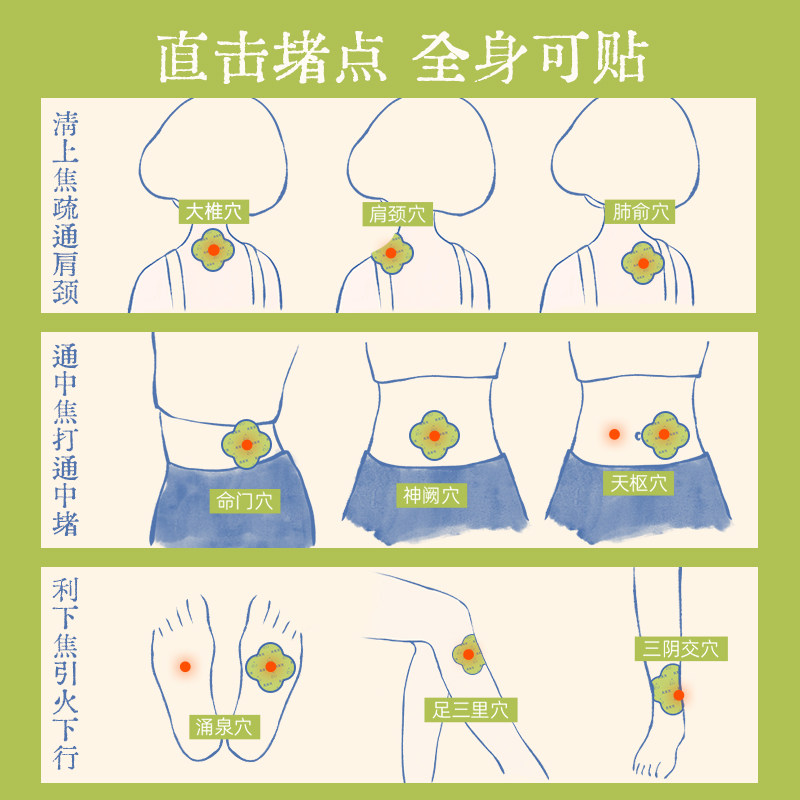 直击堵点 全身可贴

清上焦疏通肩颈

大椎穴

肩颈穴

肺俞穴

通中焦打通中堵

命门穴

神阙穴

天枢穴

利下焦引火下行

涌泉穴

足三里穴

三阴交穴