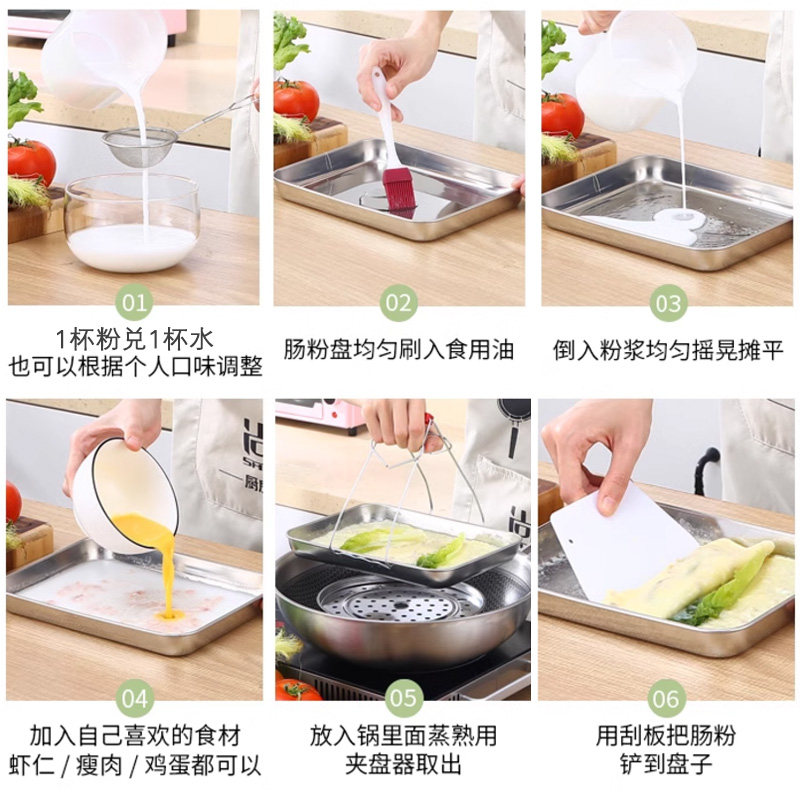 01
1杯粉兑1杯水
也可以根据个人口味调整

02
肠粉盘均匀刷入食用油

03
倒入粉浆均匀摇晃摊平

04
加入自己喜欢的食材
虾仁 / 瘦肉 / 鸡蛋都可以

05
放入锅里面蒸熟用
夹盘器取出

06
用刮板把肠粉
铲到盘子