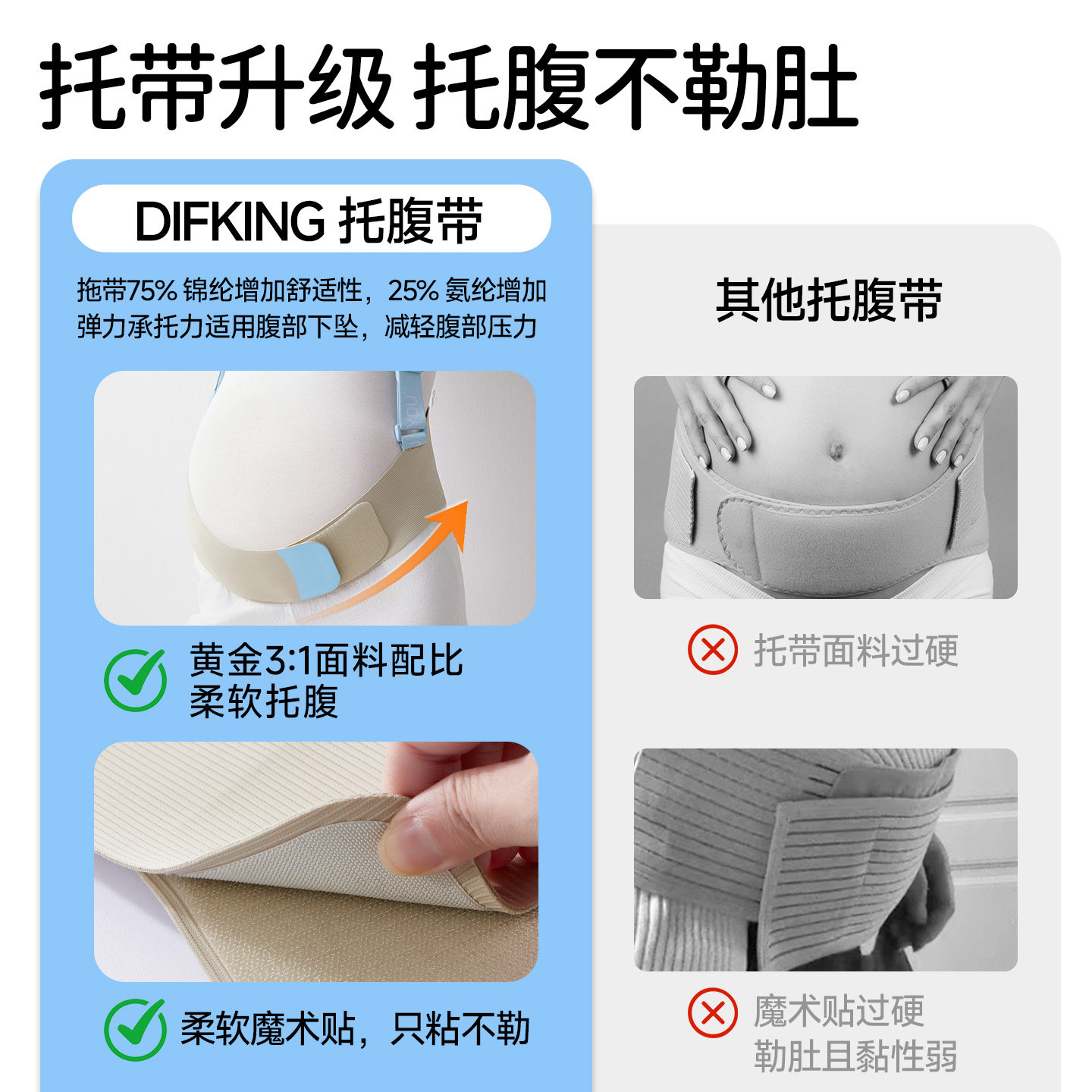 托带升级 托腹不勒肚

DIFKING 托腹带

拖带75% 锦纶增加舒适性，25% 氨纶增加弹力承托力适用腹部下坠，减轻腹部压力

黄金3:1面料配比
柔软托腹

柔软魔术贴，只粘不勒

其他托腹带

托带面料过硬

魔术贴过硬
勒肚且黏性弱