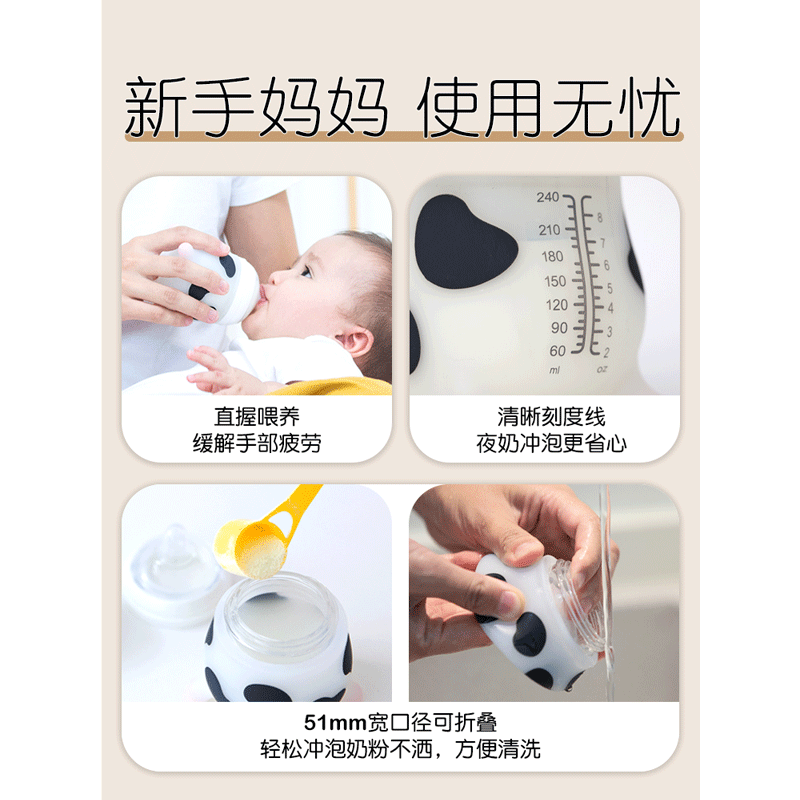 新手妈妈 使用无忧

240
210
180
150
120
90
60
ml
8
7
6
5
4
3
2
oz

直握喂养
缓解手部疲劳

清晰刻度线
夜奶冲泡更省心

51mm宽口径可折叠
轻松冲泡奶粉不洒，方便清洗