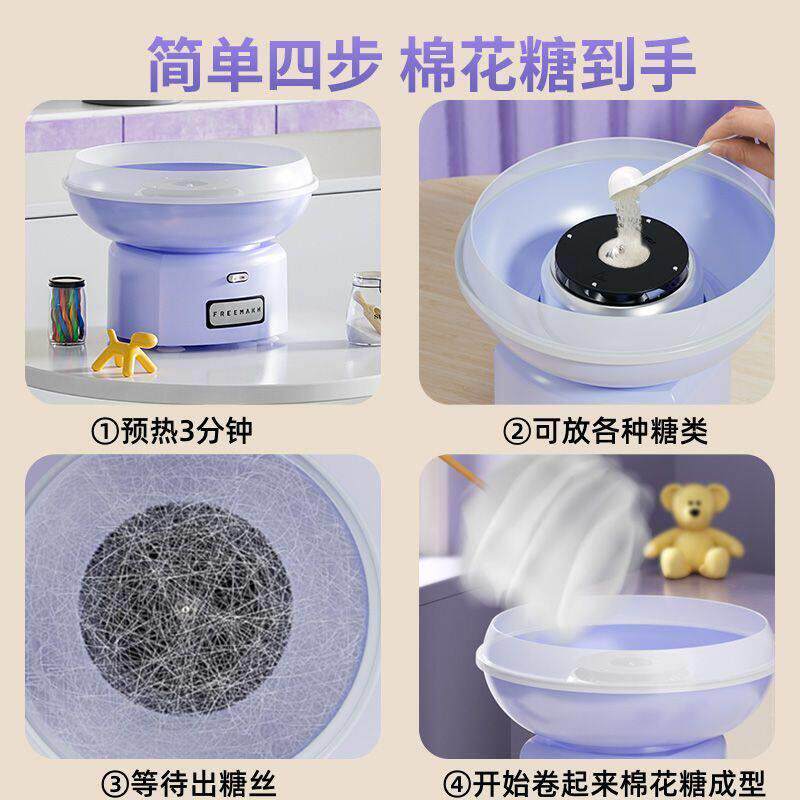 简单四步 棉花糖到手

FREEMARK

①预热3分钟

②可放各种糖类

③等待出糖丝

④开始卷起来棉花糖成型