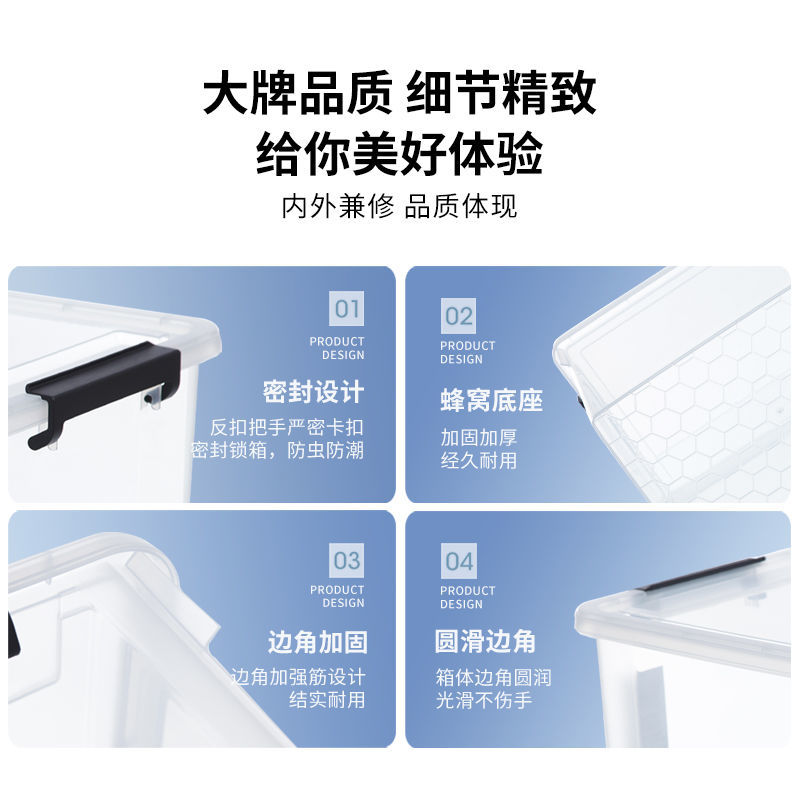 大牌品质 细节精致
给你美好体验
内外兼修 品质体现

01
PRODUCT DESIGN
密封设计
反扣把手严密卡扣
密封锁箱，防虫防潮

02
PRODUCT DESIGN
蜂窝底座
加固加厚
经久耐用

03
PRODUCT DESIGN
边角加固
边角加强筋设计
结实耐用

04
PRODUCT DESIGN
圆滑边角
箱体边角圆润
光滑不伤手