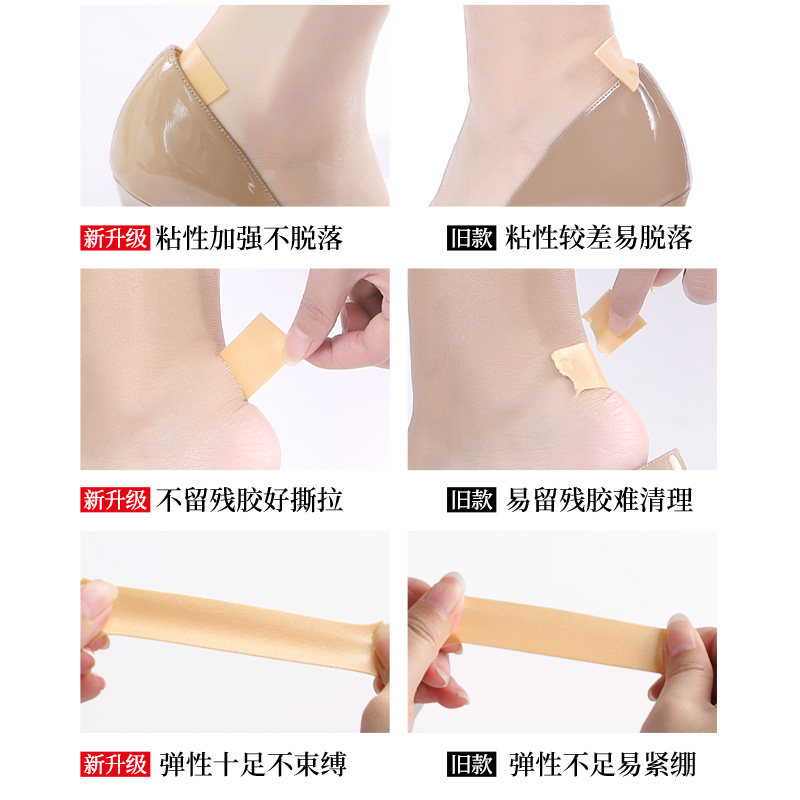 新升级 粘性加强不脱落

旧款 粘性较差易脱落

新升级 不留残胶好撕拉

旧款 易留残胶难清理

新升级 弹性十足不束缚

旧款 弹性不足易紧绷