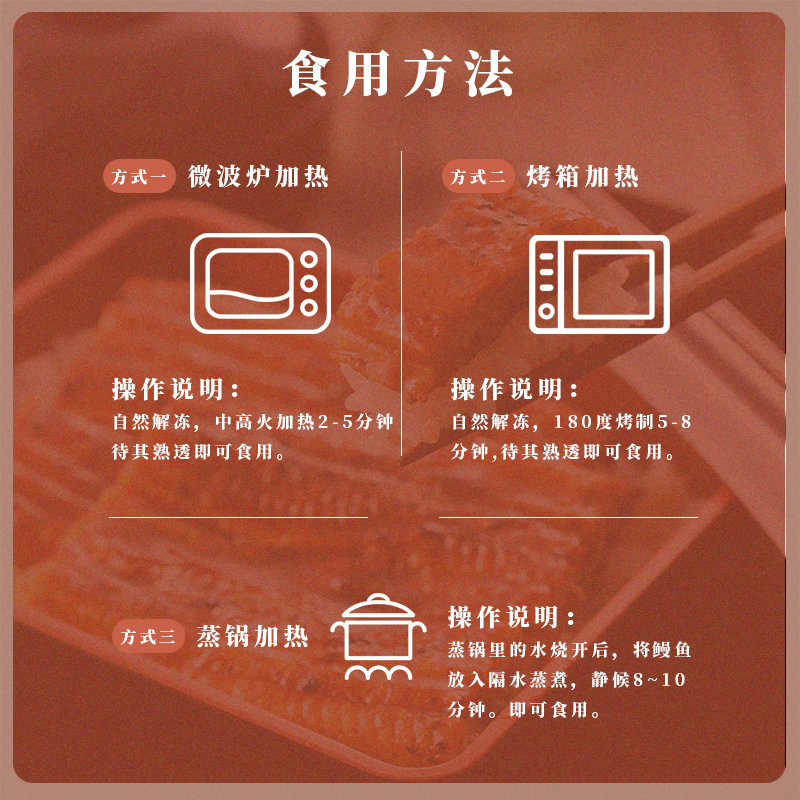 食用方法

方式一 微波炉加热

操作说明：
自然解冻，中高火加热2-5分钟待其熟透即可食用。

方式二 烤箱加热

操作说明：
自然解冻，180度烤制5-8分钟,待其熟透即可食用。

方式三 蒸锅加热

操作说明：
蒸锅里的水烧开后，将鳗鱼放入隔水蒸煮，静候8~10分钟。即可食用。