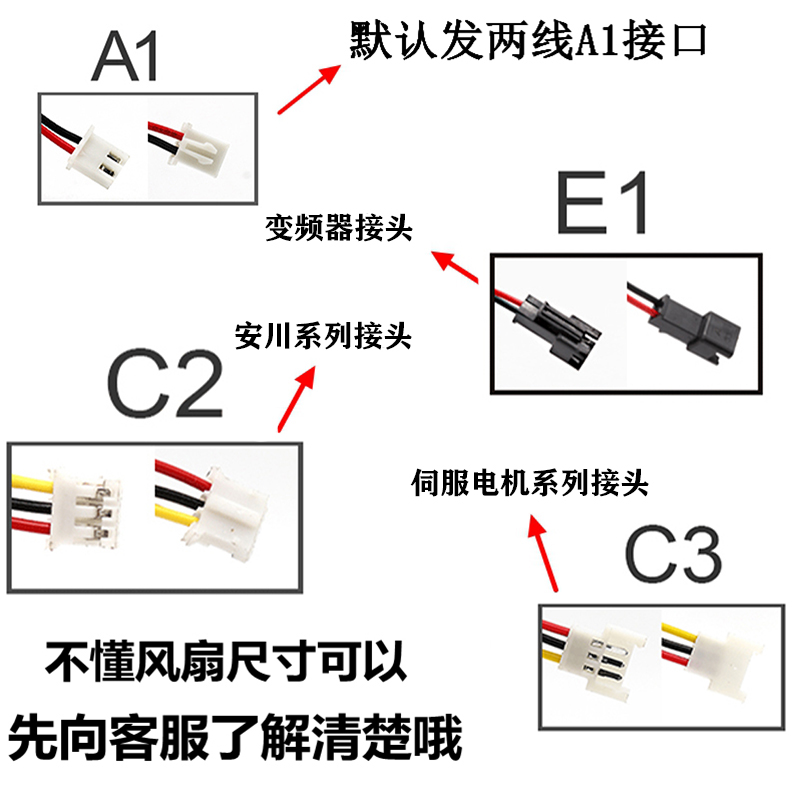 A1

默认发两线A1接口

E1

变频器接头

安川系列接头

C2

伺服电机系列接头

C3

不懂风扇尺寸可以
先向客服了解清楚哦