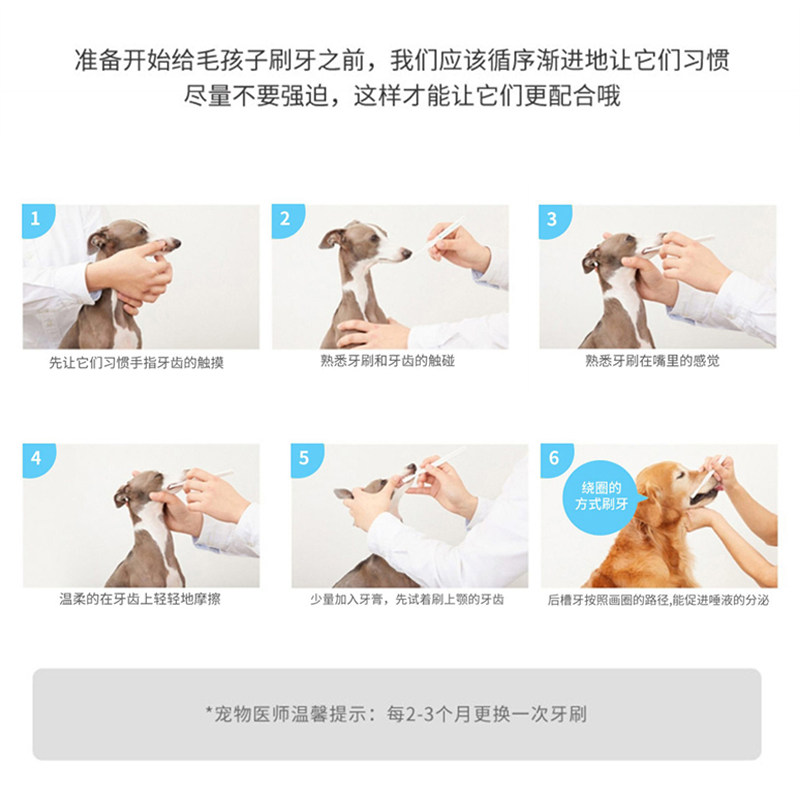 准备开始给毛孩子刷牙之前，我们应该循序渐进地让它们习惯
尽量不要强迫，这样才能让它们更配合哦

1
先让它们习惯手指牙齿的触摸

2
熟悉牙刷和牙齿的触碰

3
熟悉牙刷在嘴里的感觉

4
温柔的在牙齿上轻轻地摩擦

5
少量加入牙膏，先试着刷上颚的牙齿

6
绕圈的方式刷牙
后槽牙按照画圈的路径,能促进唾液的分泌

*宠物医师温馨提示：每2-3个月更换一次牙刷