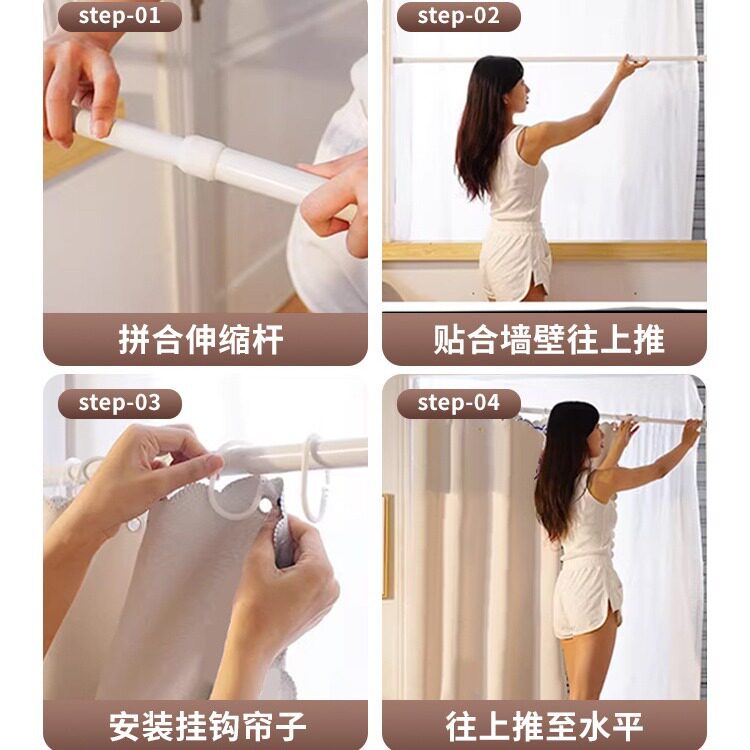 step-01

拼合伸缩杆

step-02

贴合墙壁往上推

step-03

安装挂钩帘子

step-04

往上推至水平