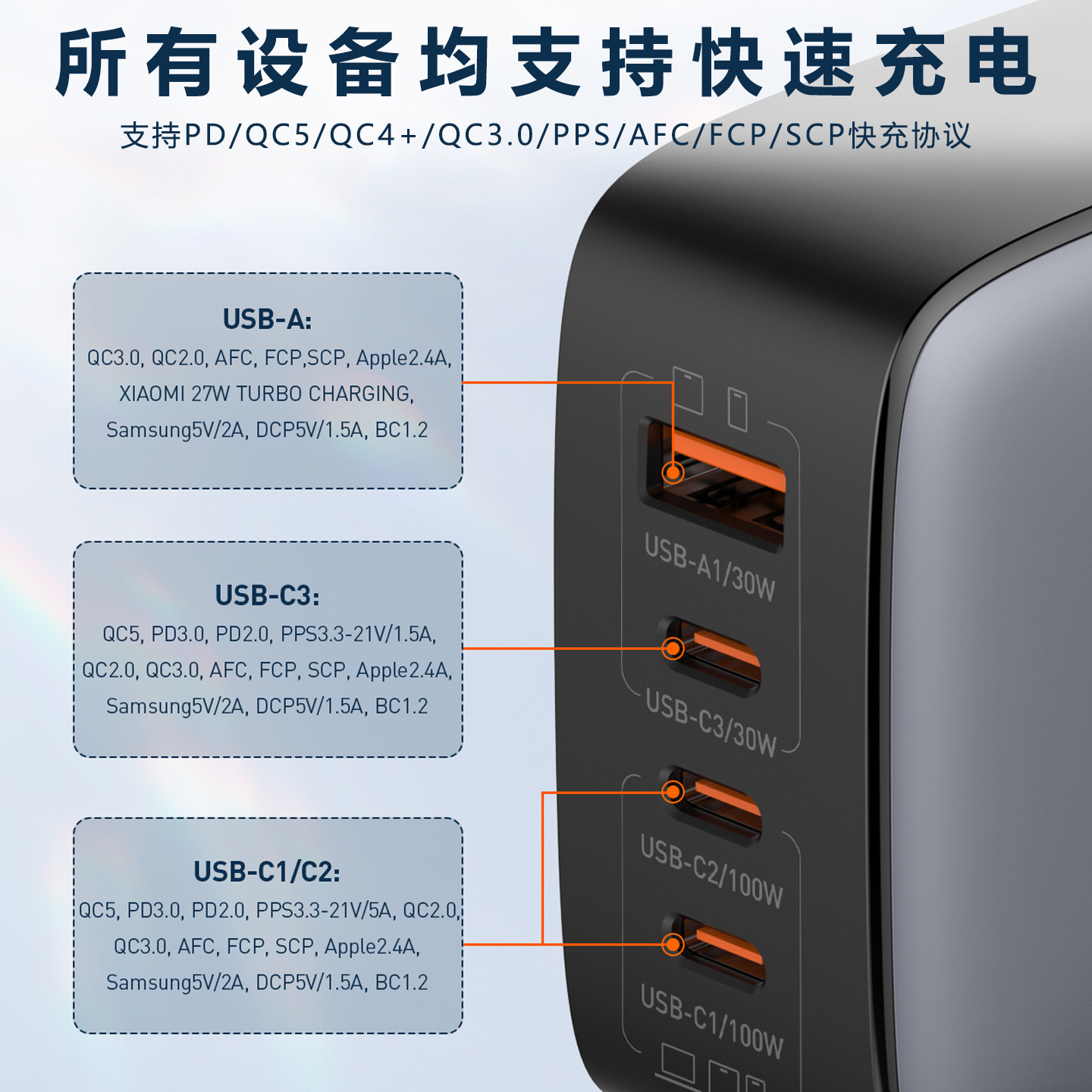 所有设备均支持快速充电

支持PD/QC5/QC4+/QC3.0/PPS/AFC/FCP/SCP快充协议

USB-A:
QC3.0, QC2.0, AFC, FCP,SCP, Apple2.4A, XIAOMI 27W TURBO CHARGING, Samsung5V/2A, DCP5V/1.5A, BC1.2

USB-C3:
QC5, PD3.0, PD2.0, PPS3.3-21V/1.5A, QC2.0, QC3.0, AFC, FCP, SCP, Apple2.4A, Samsung5V/2A, DCP5V/1.5A, BC1.2

USB-C1/C2:
QC5, PD3.0, PD2.0, PPS3.3-21V/5A, QC2.0, QC3.0, AFC, FCP, SCP, Apple2.4A, Samsung5V/2A, DCP5V/1.5A, BC1.2

USB-A1/30W

USB-C3/30W

USB-C2/100W

USB-C1/100W