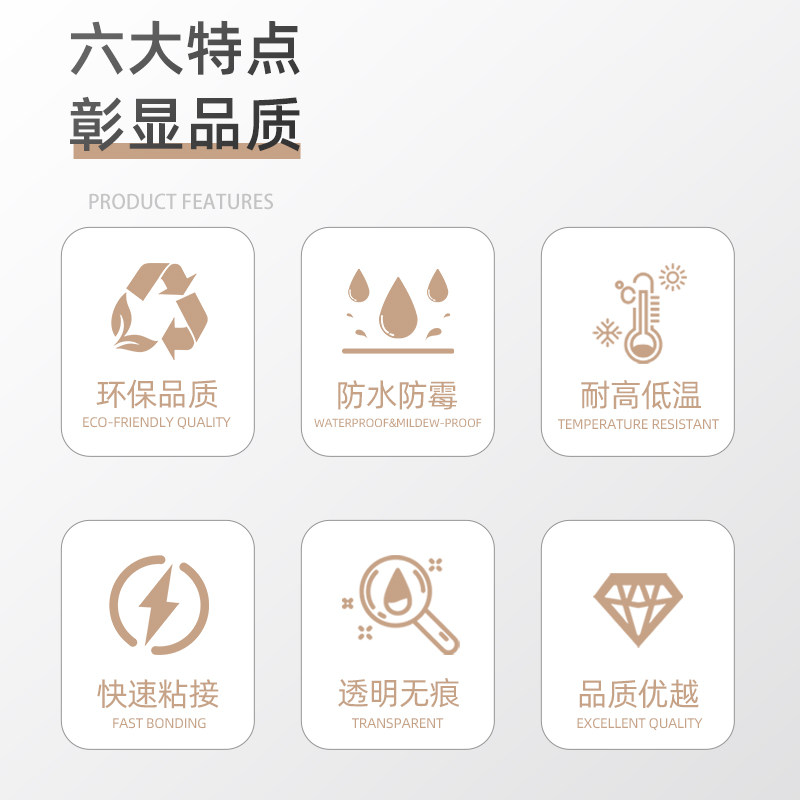 六大特点
彰显品质

PRODUCT FEATURES

环保品质
ECO-FRIENDLY QUALITY

防水防霉
WATERPROOF&MILDEW-PROOF

耐高低温
TEMPERATURE RESISTANT

快速粘接
FAST BONDING

透明无痕
TRANSPARENT

品质优越
EXCELLENT QUALITY