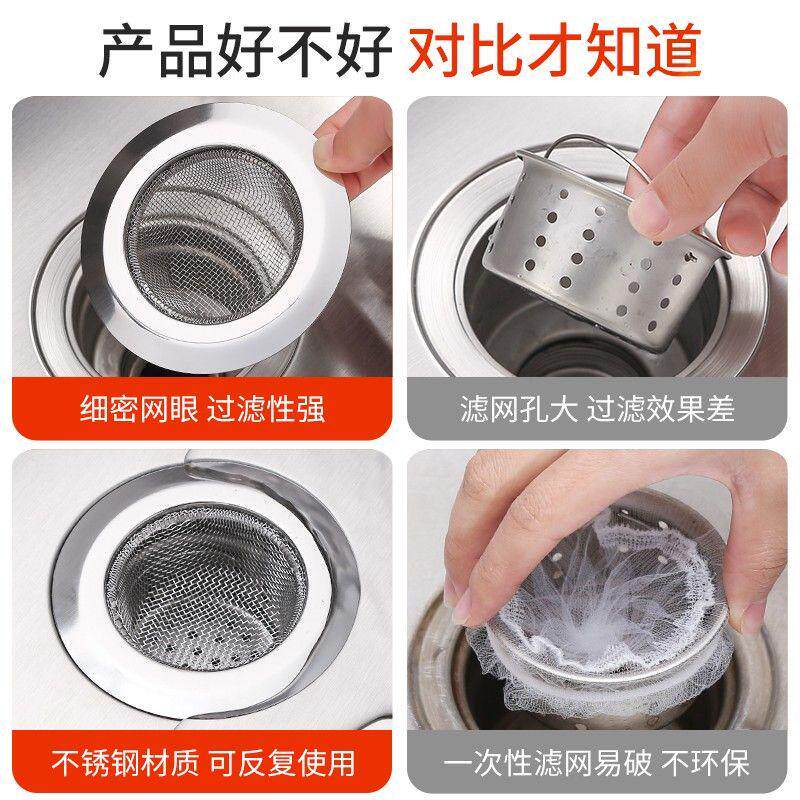 产品好不好 对比才知道

细密网眼 过滤性强

滤网孔大 过滤效果差

不锈钢材质 可反复使用

一次性滤网易破 不环保