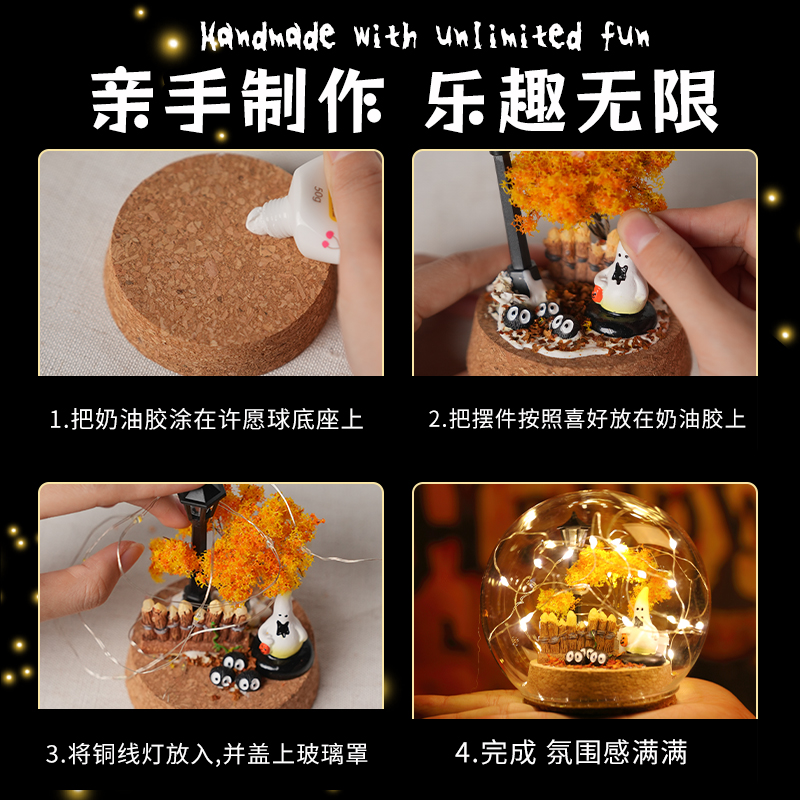 Handmade with unlimited fun

亲手制作 乐趣无限

50g

1.把奶油胶涂在许愿球底座上

2.把摆件按照喜好放在奶油胶上

3.将铜线灯放入,并盖上玻璃罩

4.完成 氛围感满满