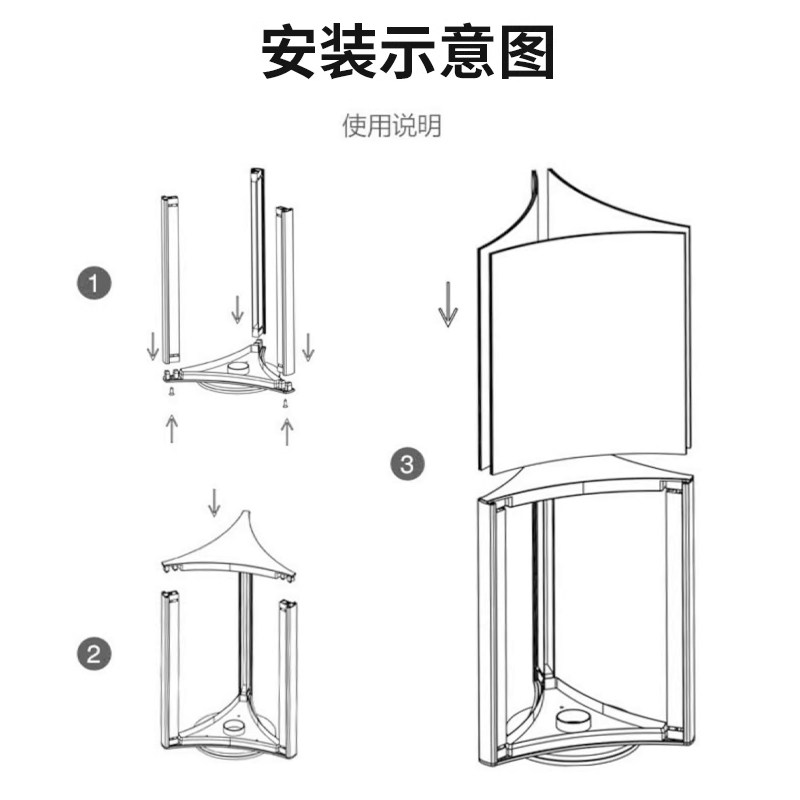 安装示意图

使用说明

1

2

3