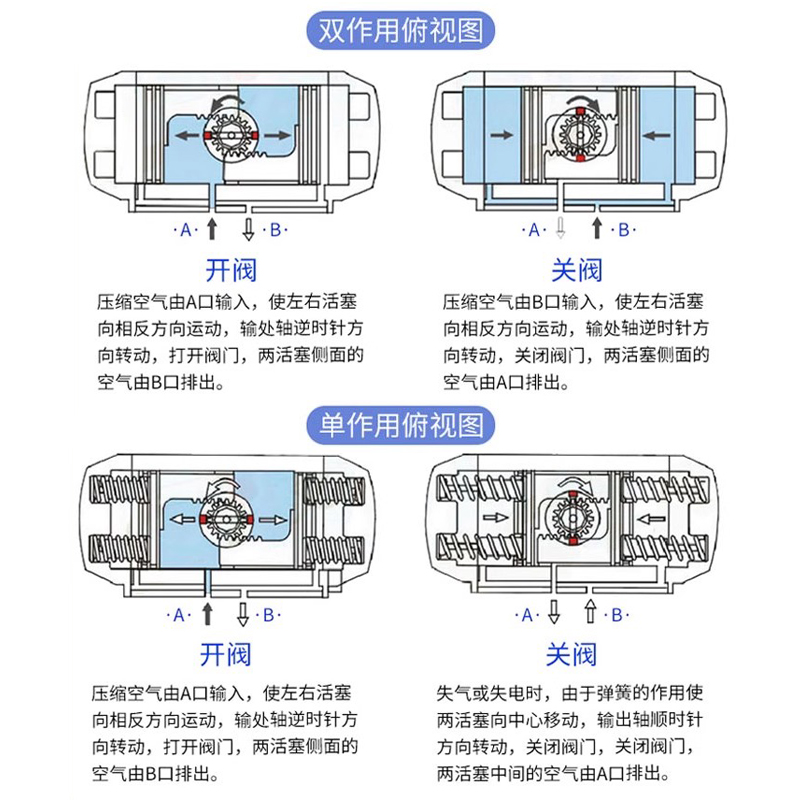 双作用俯视图

·A· ·B·

开阀

压缩空气由A口输入，使左右活塞向相反方向运动，输处轴逆时针方向转动，打开阀门，两活塞侧面的空气由B口排出。

·A· ·B·

关阀

压缩空气由B口输入，使左右活塞向相反方向运动，输处轴逆时针方向转动，关闭阀门，两活塞侧面的空气由A口排出。

单作用俯视图

·A· ·B·

开阀

压缩空气由A口输入，使左右活塞向相反方向运动，输处轴逆时针方向转动，打开阀门，两活塞侧面的空气由B口排出。

·A· ·B·

关阀

失气或失电时，由于弹簧的作用使两活塞向中心移动，输出轴顺时针方向转动，关闭阀门，关闭阀门，两活塞中间的空气由A口排出。