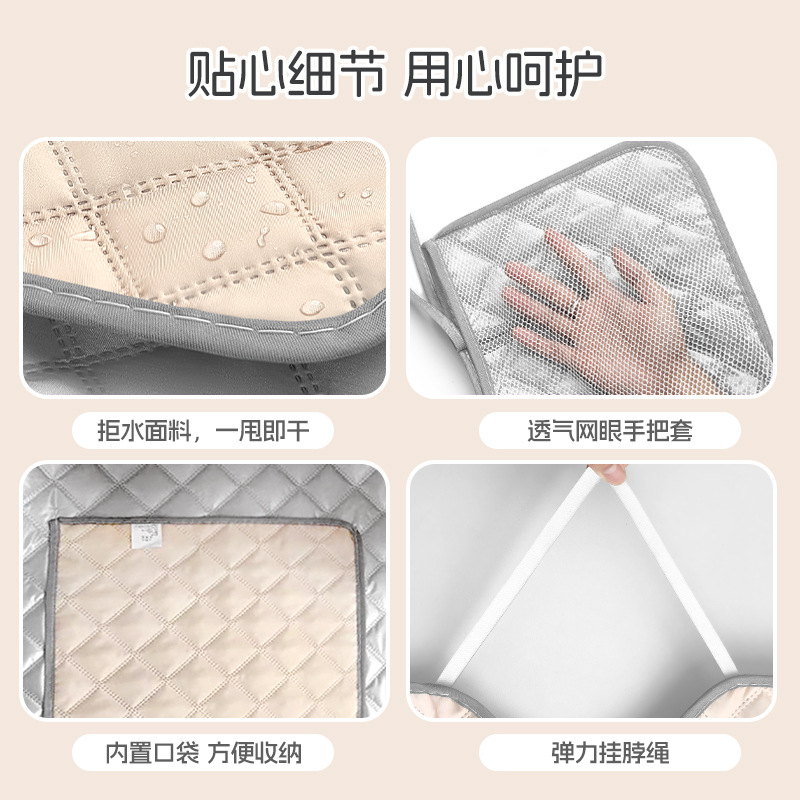 贴心细节 用心呵护

拒水面料，一甩即干

透气网眼手把套

内置口袋 方便收纳

弹力挂脖绳