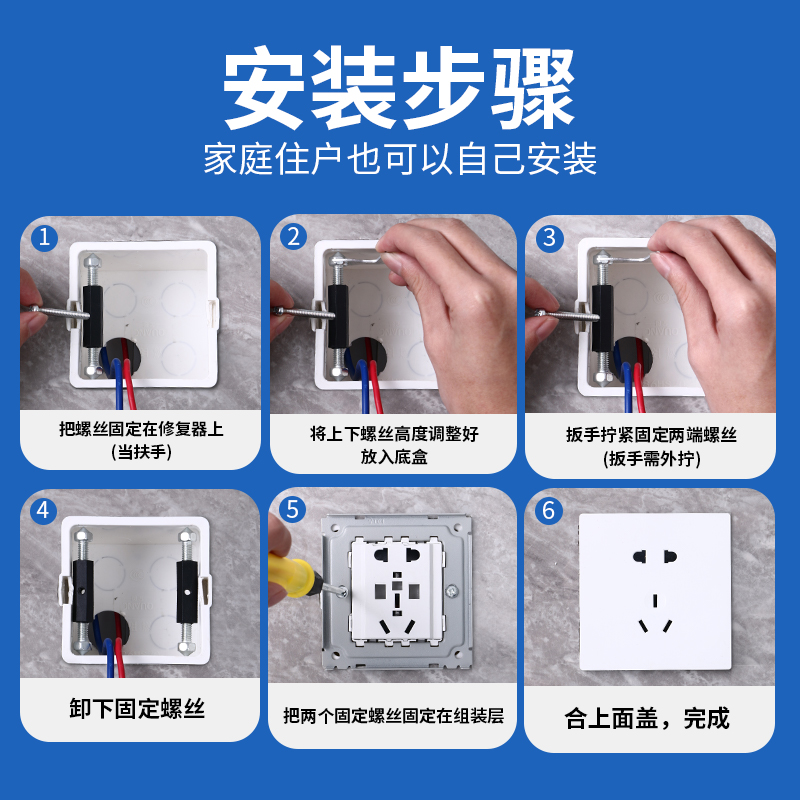 安装步骤
家庭住户也可以自己安装

1
把螺丝固定在修复器上
(当扶手)

2
将上下螺丝高度调整好
放入底盒

3
扳手拧紧固定两端螺丝
(扳手需外拧)

4
卸下固定螺丝

5
把两个固定螺丝固定在组装层

6
合上面盖，完成