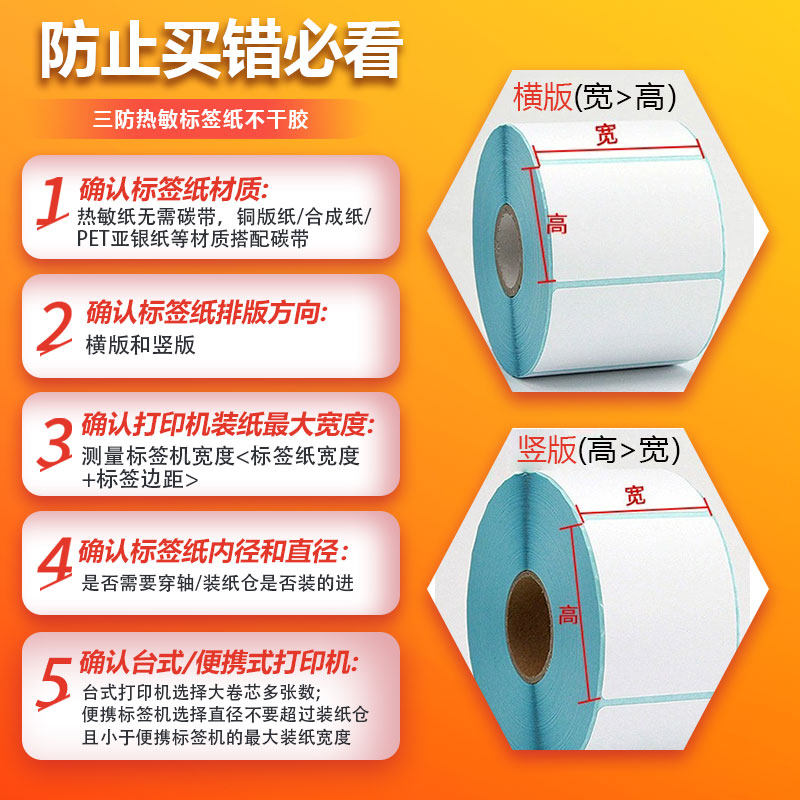 防止买错必看

三防热敏标签纸不干胶

1 确认标签纸材质:
热敏纸无需碳带，铜版纸/合成纸/PET亚银纸等材质搭配碳带

2 确认标签纸排版方向:
横版和竖版

3 确认打印机装纸最大宽度:
测量标签机宽度<标签纸宽度+标签边距>

4 确认标签纸内径和直径:
是否需要穿轴/装纸仓是否装的进

5 确认台式/便携式打印机:
台式打印机选择大卷芯多张数;
便携标签机选择直径不要超过装纸仓且小于便携标签机的最大装纸宽度

横版(宽>高)
宽
高

竖版(高>宽)
宽
高