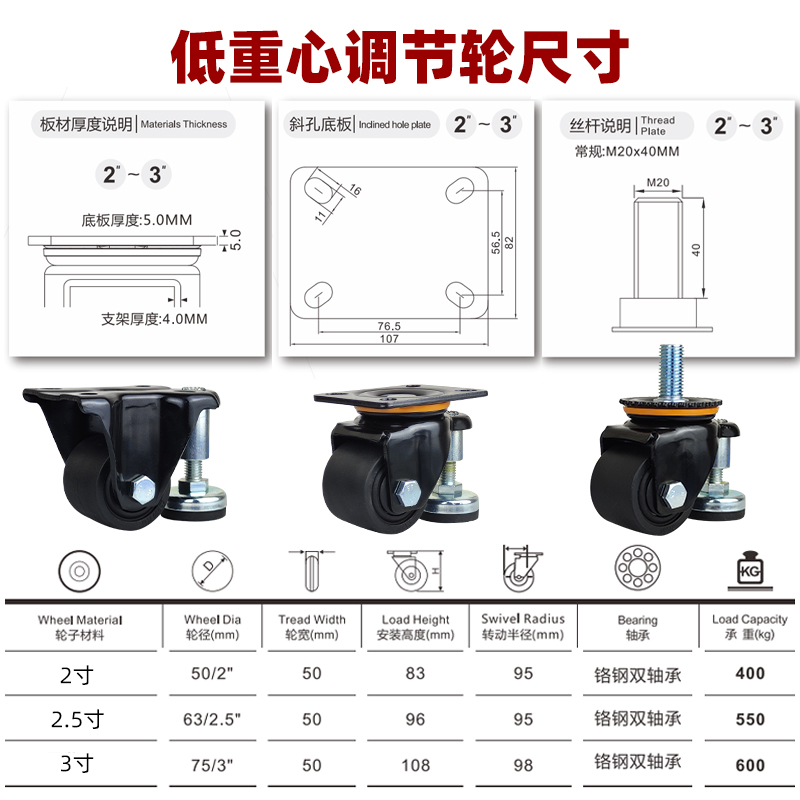 低重心调节轮尺寸

板材厚度说明 | Materials Thickness

2" ~ 3"

底板厚度:5.0MM

5.0

支架厚度:4.0MM

斜孔底板 | Inclined hole plate

2" ~ 3"

16

11

56.5

82

76.5

107

丝杆说明 | Thread Plate

2" ~ 3"

常规:M20x40MM

M20

40

D

H

KG

| Wheel Material 轮子材料 | Wheel Dia 轮径(mm) | Tread Width 轮宽(mm) | Load Height 安装高度(mm) | Swivel Radius 转动半径(mm) | Bearing 轴承 | Load Capacity 承 重(kg) |
|---|---|---|---|---|---|---|
| 2寸 | 50/2" | 50 | 83 | 95 | 铬钢双轴承 | 400 |
| 2.5寸 | 63/2.5" | 50 | 96 | 95 | 铬钢双轴承 | 550 |
| 3寸 | 75/3" | 50 | 108 | 98 | 铬钢双轴承 | 600 |