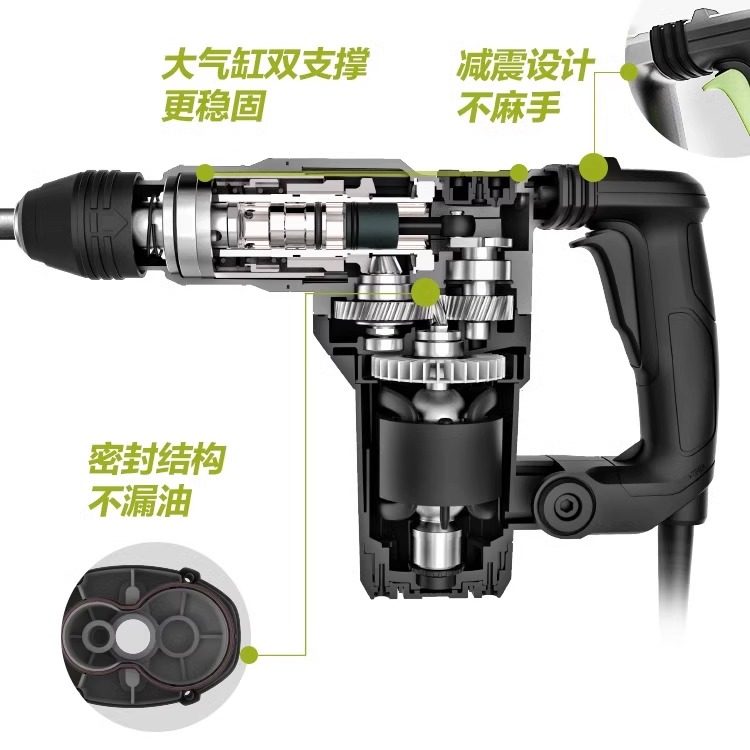 大气缸双支撑
更稳固

减震设计
不麻手

密封结构
不漏油