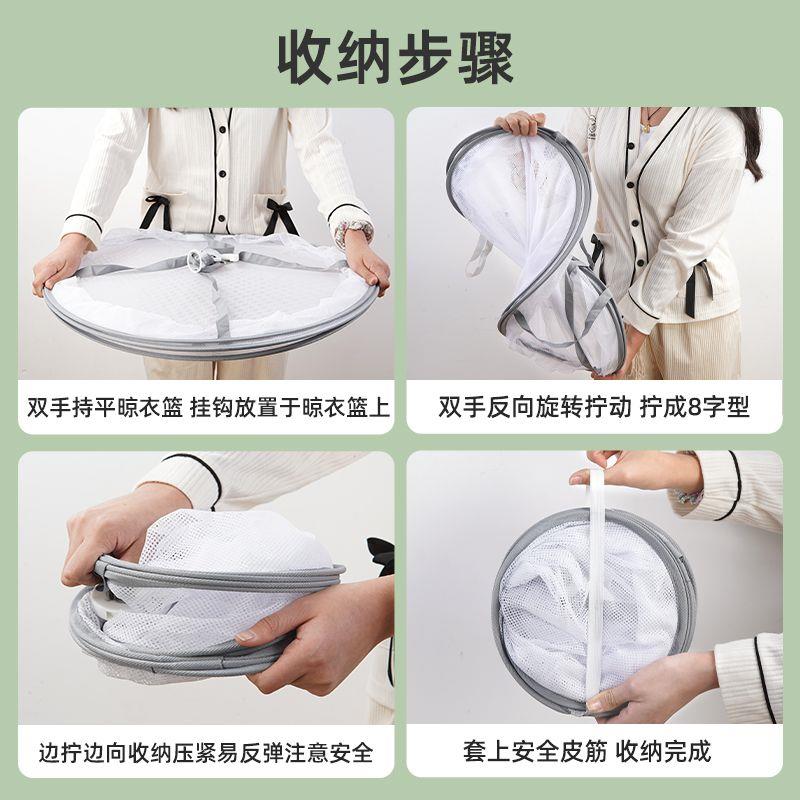 收纳步骤

双手持平晾衣篮 挂钩放置于晾衣篮上

双手反向旋转拧动 拧成8字型

边拧边向收纳压紧易反弹注意安全

套上安全皮筋 收纳完成