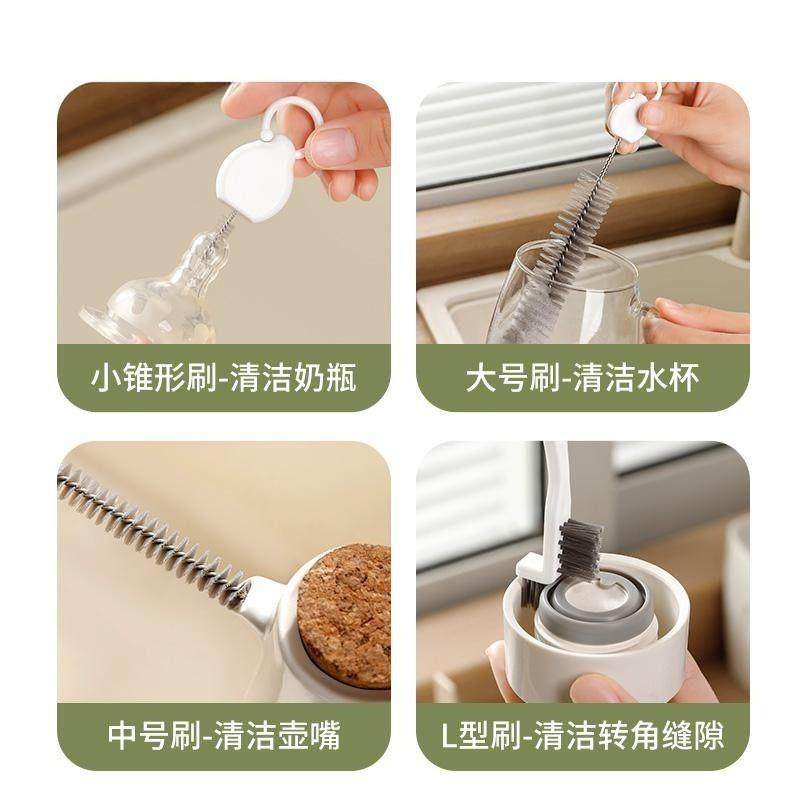 小锥形刷-清洁奶瓶

大号刷-清洁水杯

中号刷-清洁壶嘴

L型刷-清洁转角缝隙