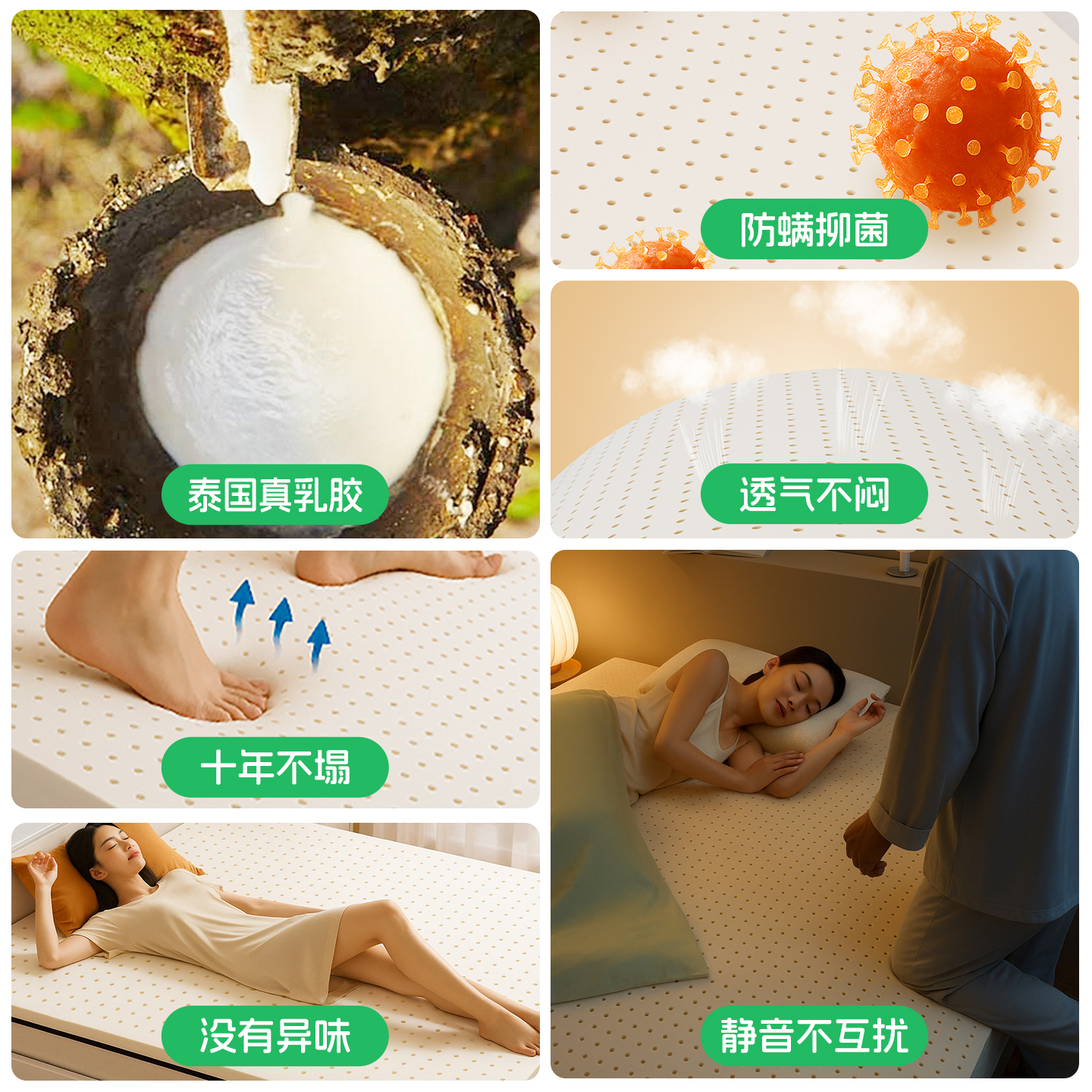 泰国真乳胶

防螨抑菌

透气不闷

十年不塌

没有异味

静音不互扰