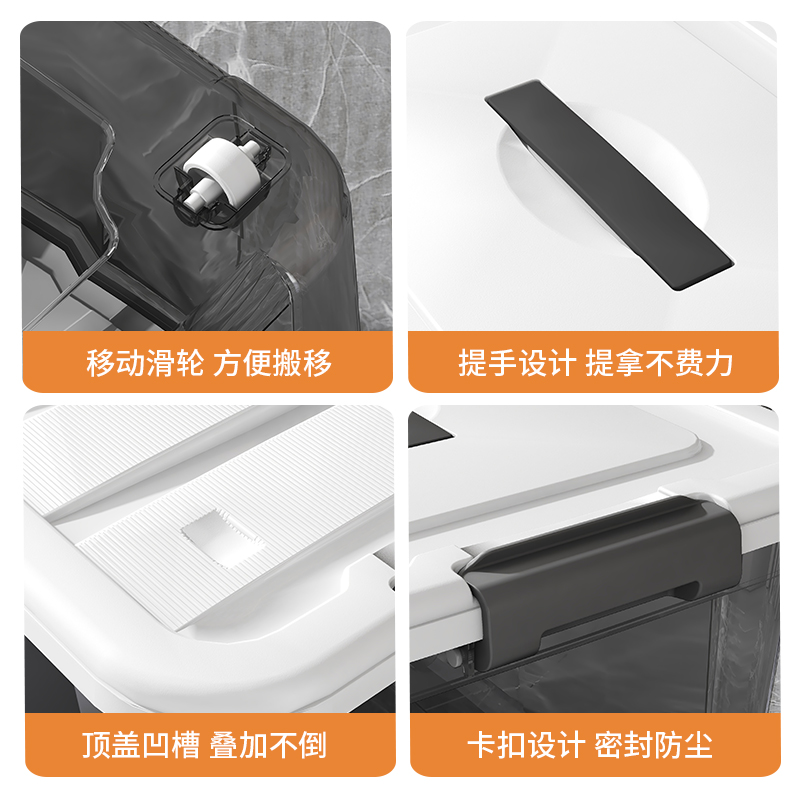 移动滑轮 方便搬移

提手设计 提拿不费力

顶盖凹槽 叠加不倒

卡扣设计 密封防尘