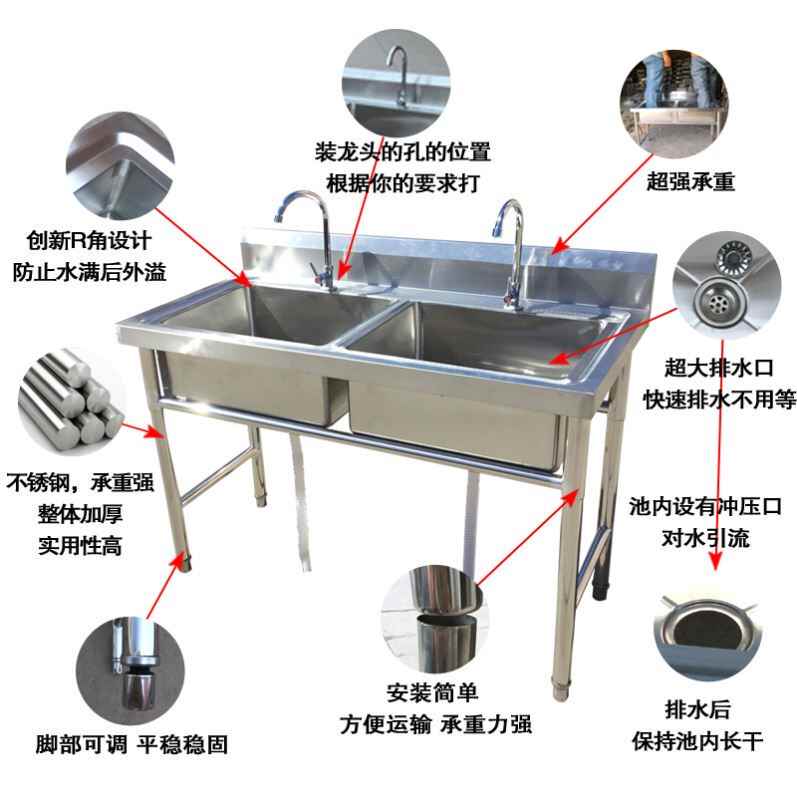 装龙头的孔的位置
根据你的要求打

超强承重

创新R角设计
防止水满后外溢

超大排水口
快速排水不用等

不锈钢，承重强
整体加厚
实用性高

池内设有冲压口
对水引流

脚部可调 平稳稳固

安装简单
方便运输 承重力强

排水后
保持池内长干