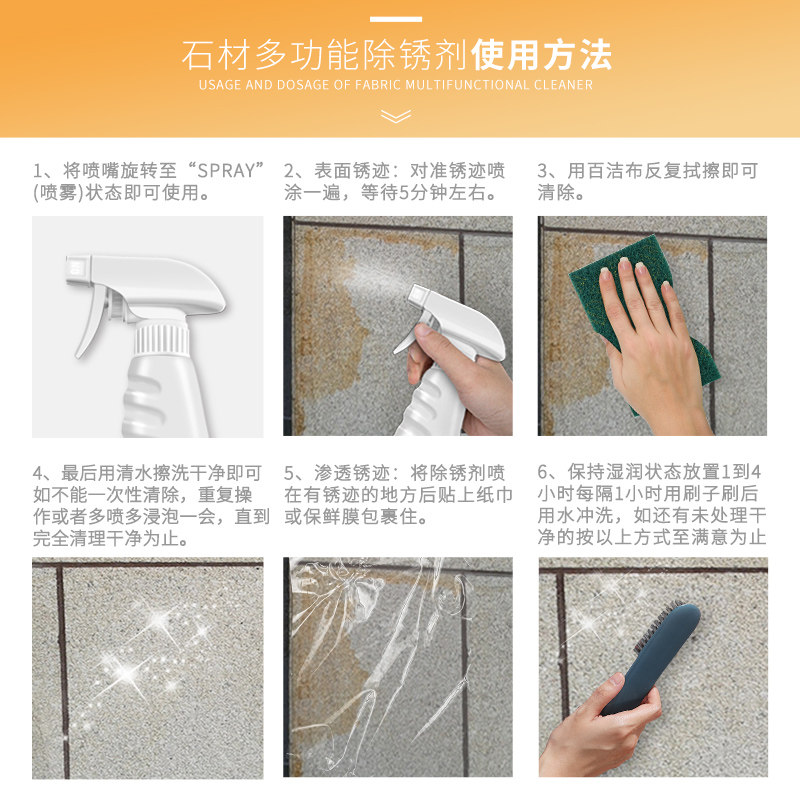 石材多功能除锈剂使用方法
USAGE AND DOSAGE OF FABRIC MULTIFUNCTIONAL CLEANER

1、将喷嘴旋转至“SPRAY”(喷雾)状态即可使用。

2、表面锈迹：对准锈迹喷涂一遍，等待5分钟左右。

3、用百洁布反复拭擦即可清除。

4、最后用清水擦洗干净即可如不能一次性清除，重复操作或者多喷多浸泡一会，直到完全清理干净为止。

5、渗透锈迹：将除锈剂喷在有锈迹的地方后贴上纸巾或保鲜膜包裹住。

6、保持湿润状态放置1到4小时每隔1小时用刷子刷后用水冲洗，如还有未处理干净的按以上方式至满意为止