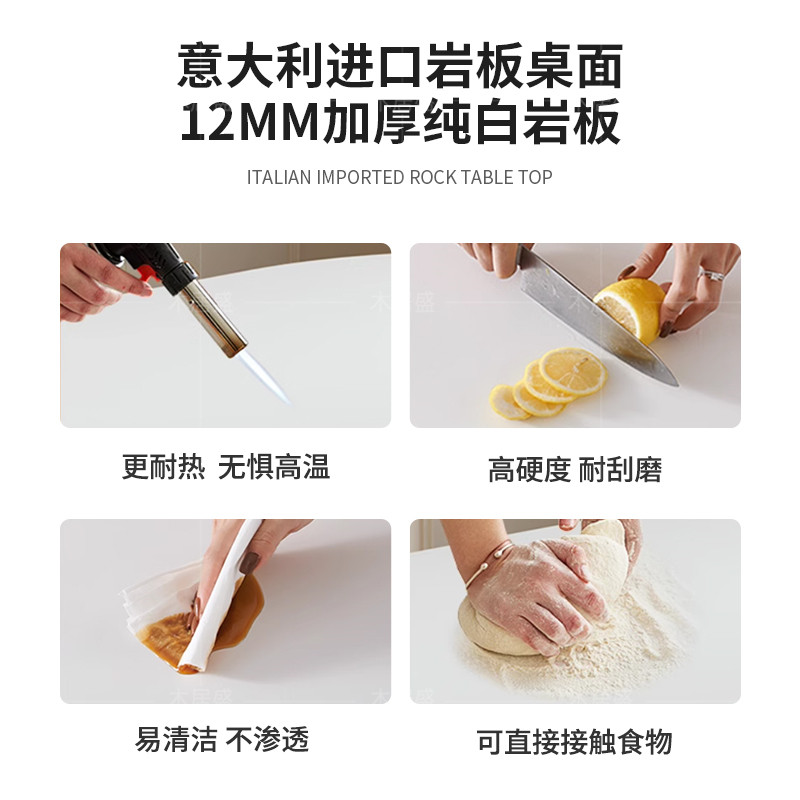 意大利进口岩板桌面
12MM加厚纯白岩板

ITALIAN IMPORTED ROCK TABLE TOP

更耐热 无惧高温

高硬度 耐刮磨

易清洁 不渗透

可直接接触食物