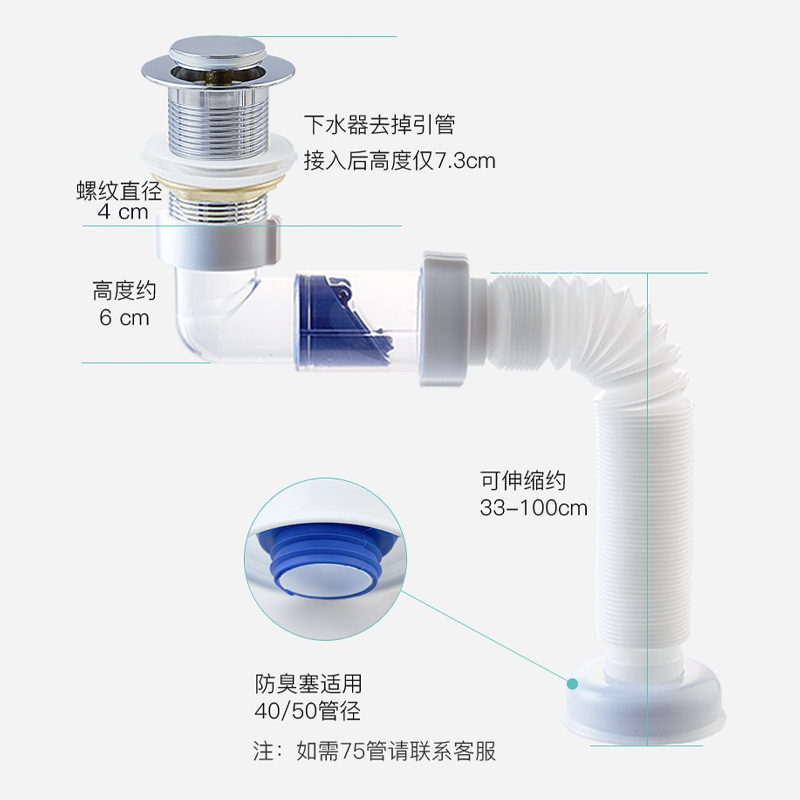 下水器去掉引管
接入后高度仅7.3cm

螺纹直径
4 cm

高度约
6 cm

可伸缩约
33-100cm

防臭塞适用
40/50管径

注：如需75管请联系客服