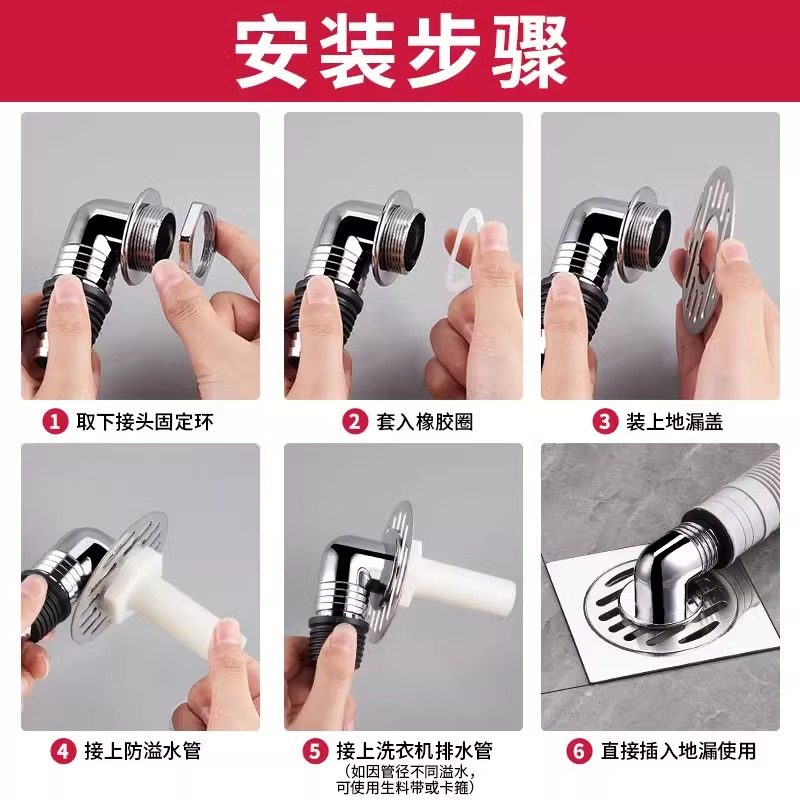 安装步骤

1 取下接头固定环

2 套入橡胶圈

3 装上地漏盖

4 接上防溢水管

5 接上洗衣机排水管
（如因管径不同溢水，可使用生料带或卡箍）

6 直接插入地漏使用