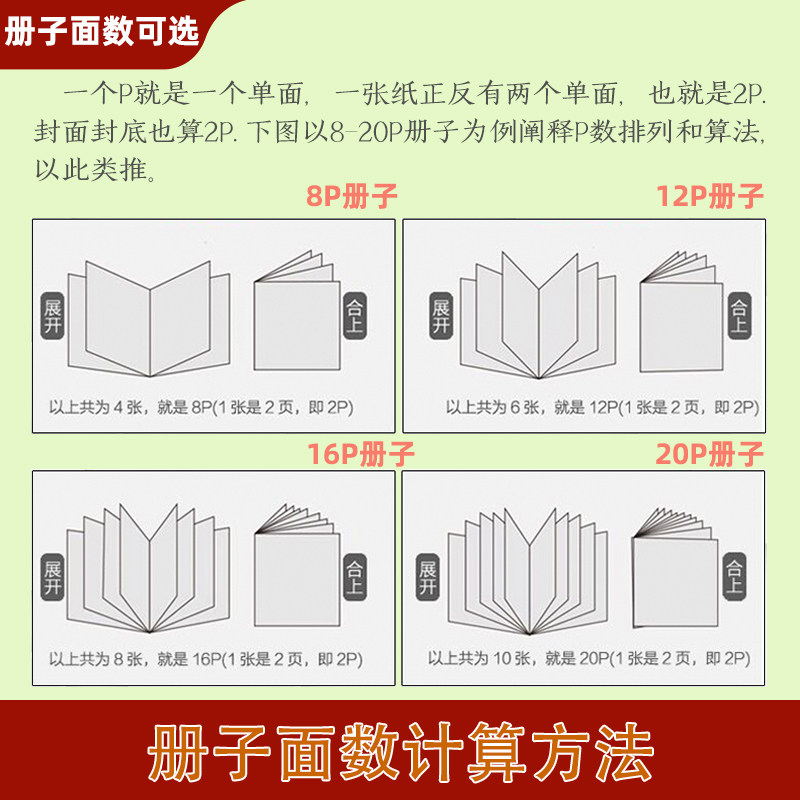 册子面数可选

一个P就是一个单面，一张纸正反有两个单面，也就是2P. 封面封底也算2P. 下图以8-20P册子为例阐释P数排列和算法，以此类推。

8P册子

展开

合上

以上共为 4 张，就是 8P(1 张是 2 页，即 2P)

12P册子

展开

合上

以上共为 6 张，就是 12P(1 张是 2 页，即 2P)

16P册子

展开

合上

以上共为 8 张，就是 16P(1 张是 2 页，即 2P)

20P册子

展开

合上

以上共为 10 张，就是 20P(1 张是 2 页，即 2P)

册子面数计算方法