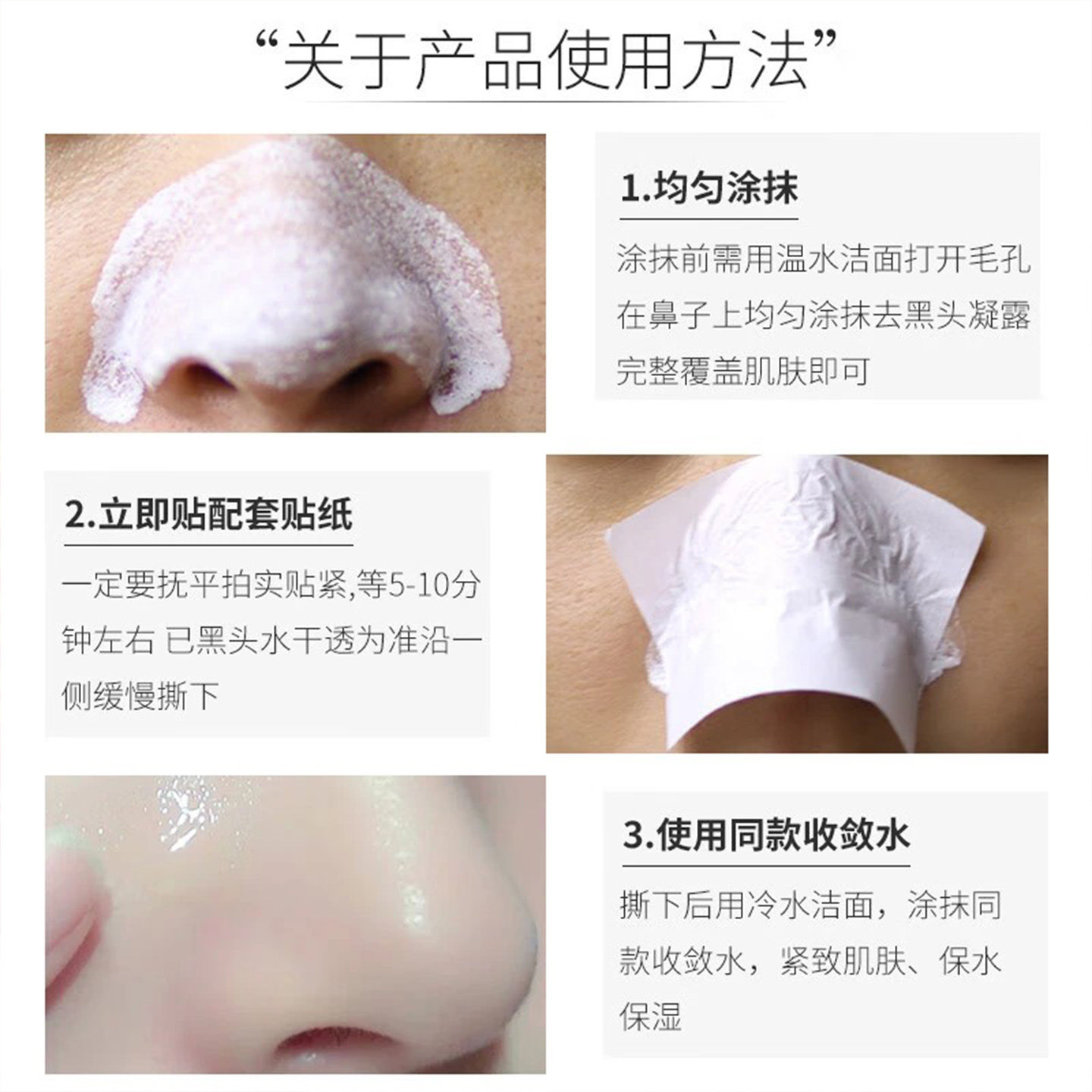 “关于产品使用方法”

1.均匀涂抹

涂抹前需用温水洁面打开毛孔在鼻子上均匀涂抹去黑头凝露完整覆盖肌肤即可

2.立即贴配套贴纸

一定要抚平拍实贴紧,等5-10分钟左右 已黑头水干透为准沿一侧缓慢撕下

3.使用同款收敛水

撕下后用冷水洁面，涂抹同款收敛水，紧致肌肤、保水保湿