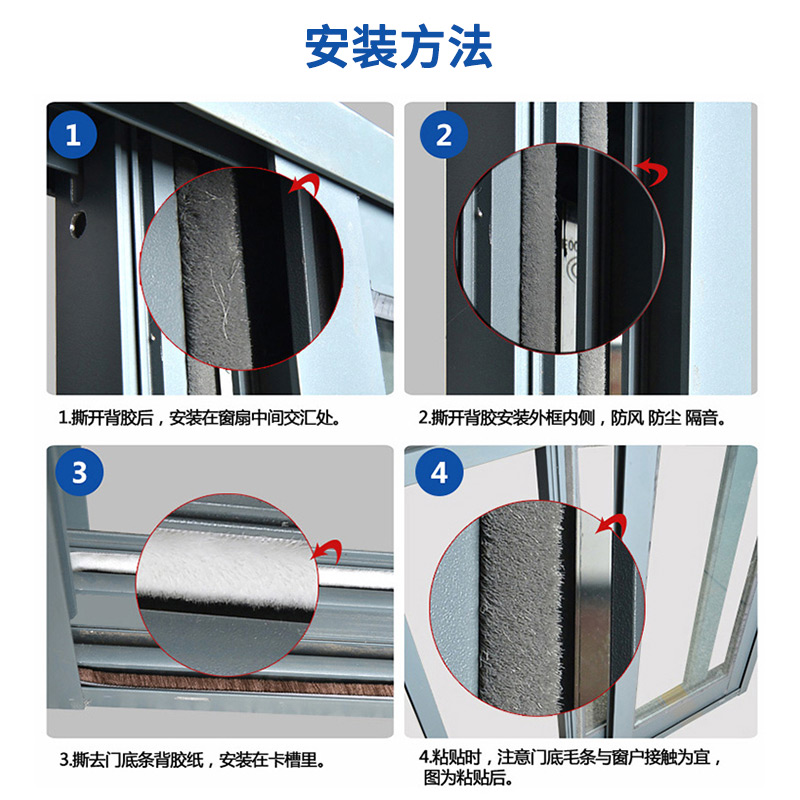 安装方法

1

1.撕开背胶后，安装在窗扇中间交汇处。

2

2.撕开背胶安装外框内侧，防风 防尘 隔音。

3

3.撕去门底条背胶纸，安装在卡槽里。

4

4.粘贴时，注意门底毛条与窗户接触为宜，图为粘贴后。