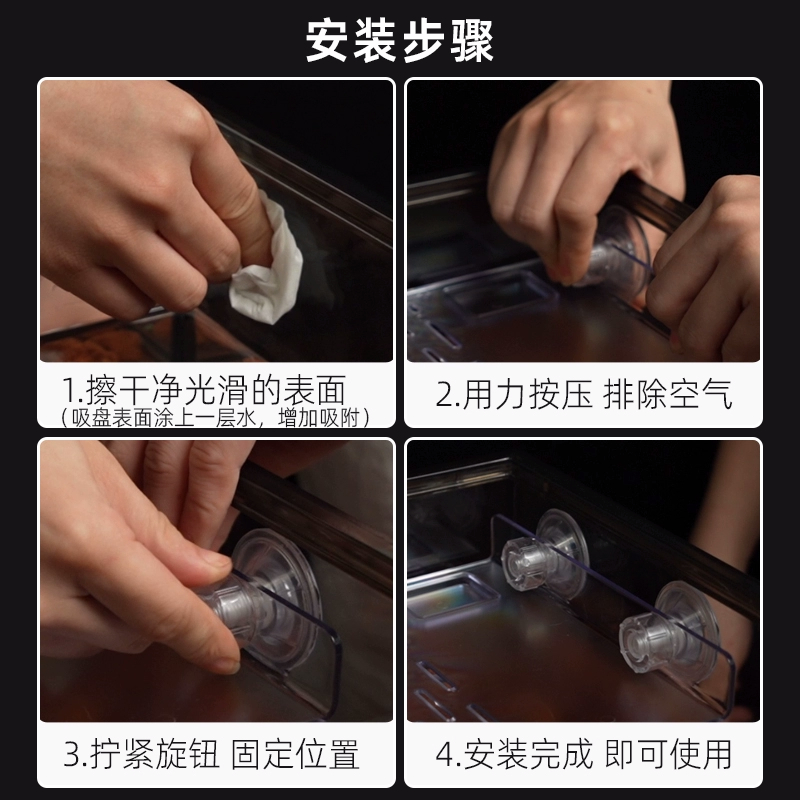 安装步骤

1.擦干净光滑的表面
（吸盘表面涂上一层水，增加吸附）

2.用力按压 排除空气

3.拧紧旋钮 固定位置

4.安装完成 即可使用