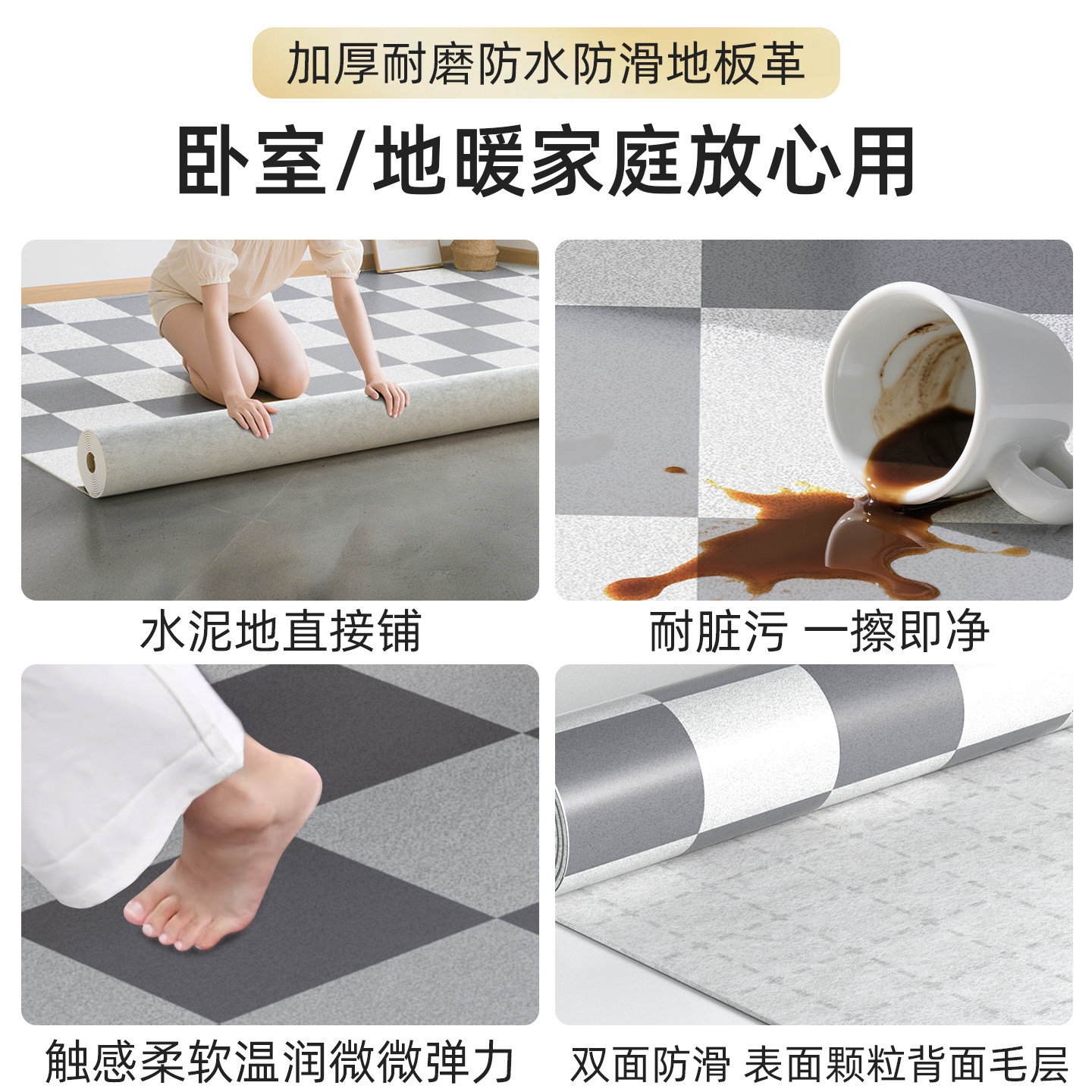 加厚耐磨防水防滑地板革

卧室/地暖家庭放心用

水泥地直接铺

耐脏污 一擦即净

触感柔软温润微微弹力

双面防滑 表面颗粒背面毛层