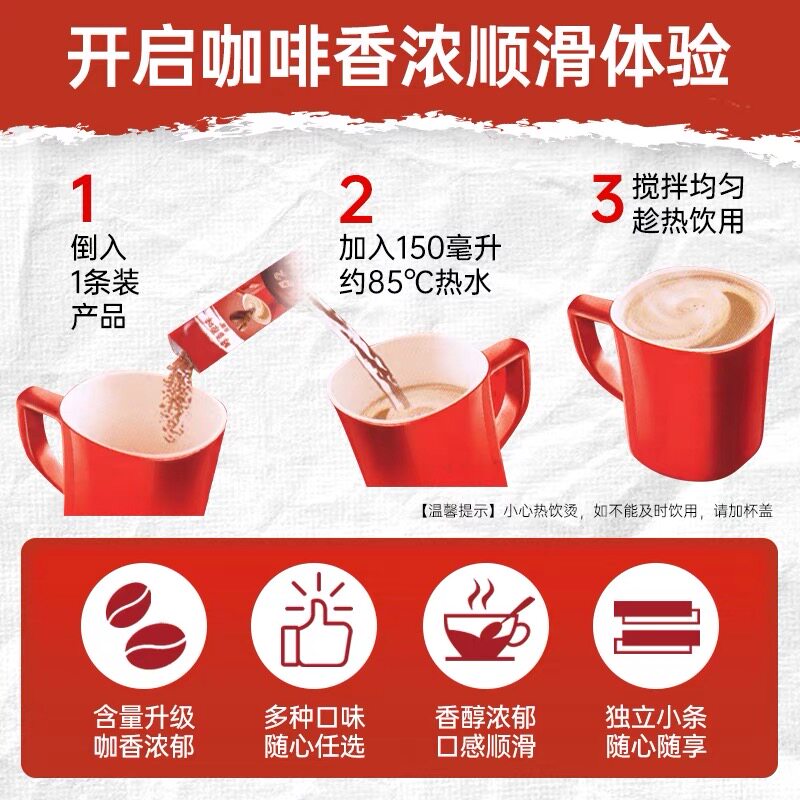 开启咖啡香浓顺滑体验

1
倒入
1条装
产品

2
加入150毫升
约85℃热水

3 搅拌均匀
趁热饮用

【温馨提示】小心热饮烫，如不能及时饮用，请加杯盖

含量升级
咖香浓郁

多种口味
随心任选

香醇浓郁
口感顺滑

独立小条
随心随享