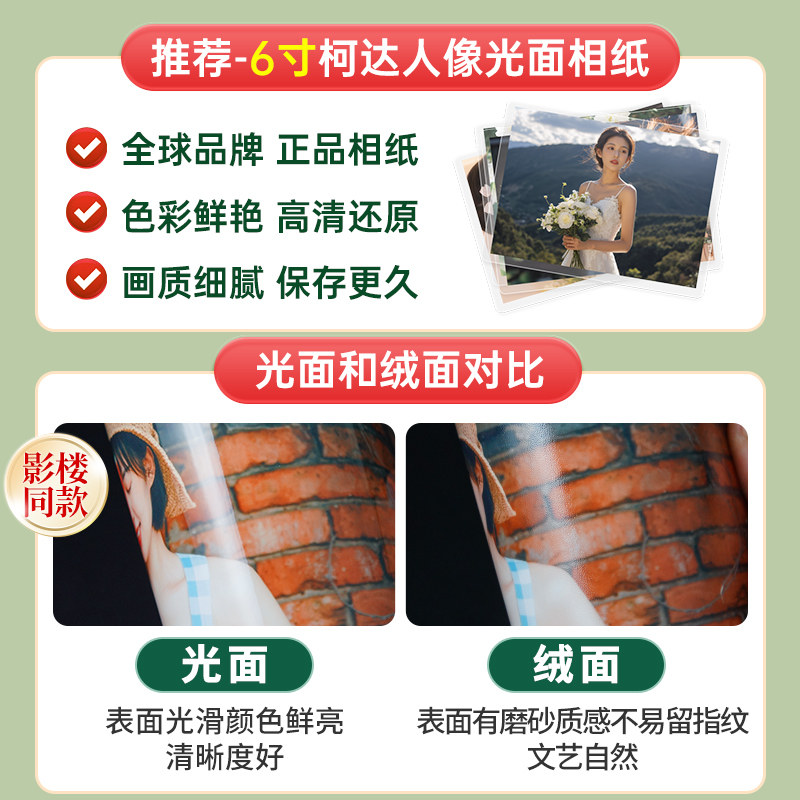 推荐-6寸柯达人像光面相纸

全球品牌 正品相纸

色彩鲜艳 高清还原

画质细腻 保存更久

光面和绒面对比

影楼同款

光面

表面光滑颜色鲜亮
清晰度好

绒面

表面有磨砂质感不易留指纹
文艺自然