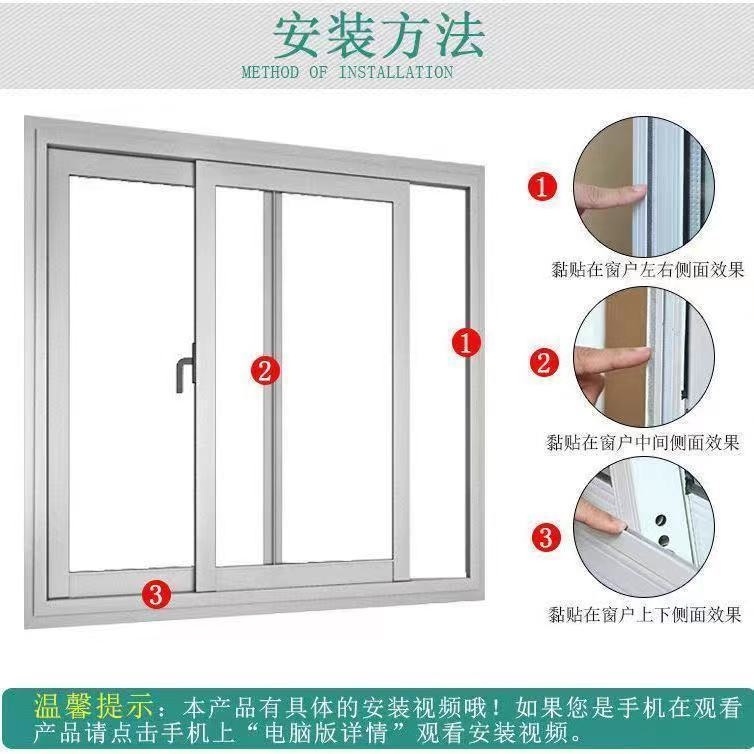 安装方法
METHOD OF INSTALLATION

2

1

3

1
黏贴在窗户左右侧面效果

2
黏贴在窗户中间侧面效果

3
黏贴在窗户上下侧面效果

温馨提示：本产品有具体的安装视频哦！如果您是手机在观看产品请点击手机上“电脑版详情”观看安装视频。