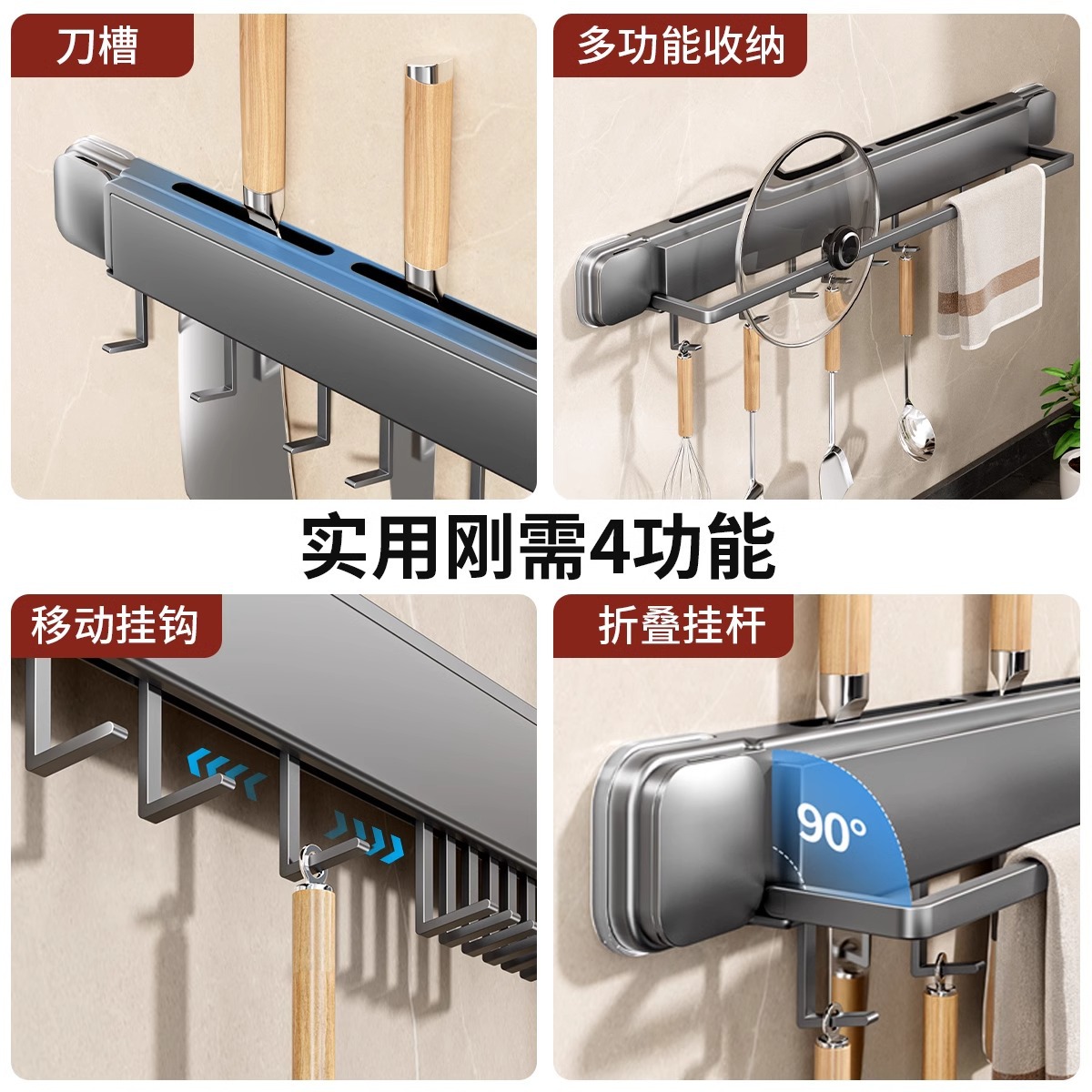 刀槽

多功能收纳

实用刚需4功能

移动挂钩

折叠挂杆

90°