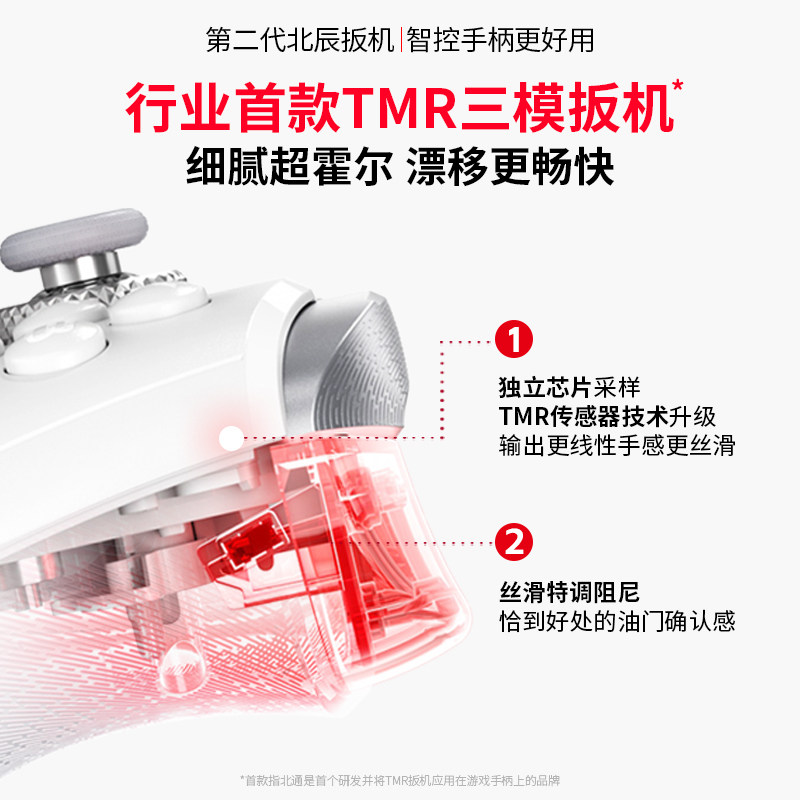 第二代北辰扳机 | 智控手柄更好用

行业首款TMR三模扳机*

细腻超霍尔 漂移更畅快

1

独立芯片采样
TMR传感器技术升级
输出更线性手感更丝滑

2

丝滑特调阻尼
恰到好处的油门确认感

*首款指北通是首个研发并将TMR扳机应用在游戏手柄上的品牌