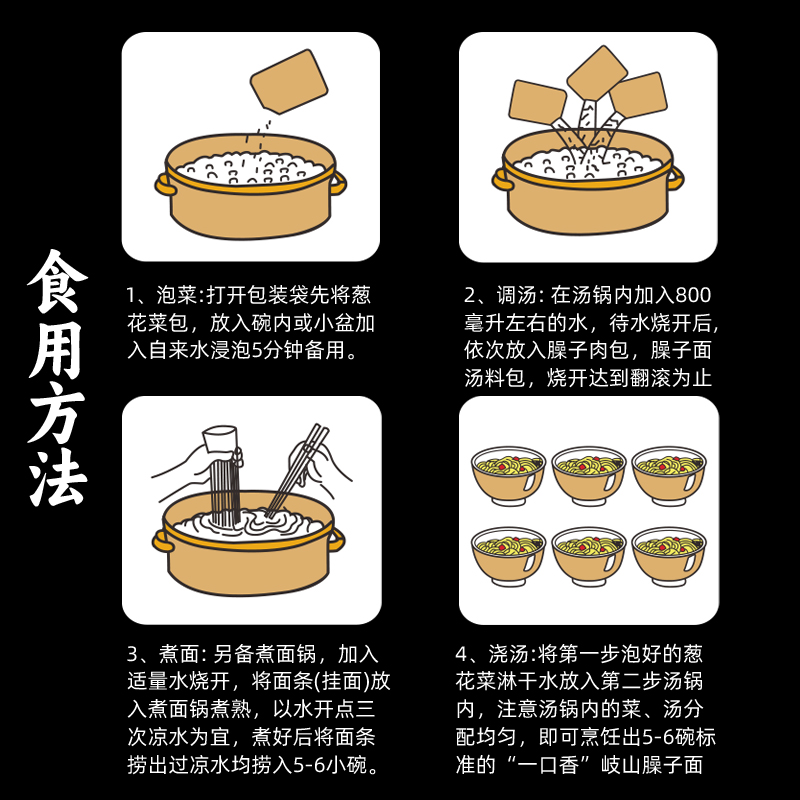 食用方法

1、泡菜:打开包装袋先将葱花菜包，放入碗内或小盆加入自来水浸泡5分钟备用。

2、调汤: 在汤锅内加入800毫升左右的水，待水烧开后,依次放入臊子肉包，臊子面汤料包，烧开达到翻滚为止

3、煮面: 另备煮面锅，加入适量水烧开，将面条(挂面)放入煮面锅煮熟，以水开点三次凉水为宜，煮好后将面条捞出过凉水均捞入5-6小碗。

4、浇汤:将第一步泡好的葱花菜淋干水放入第二步汤锅内，注意汤锅内的菜、汤分配均匀，即可烹饪出5-6碗标准的“一口香”岐山臊子面