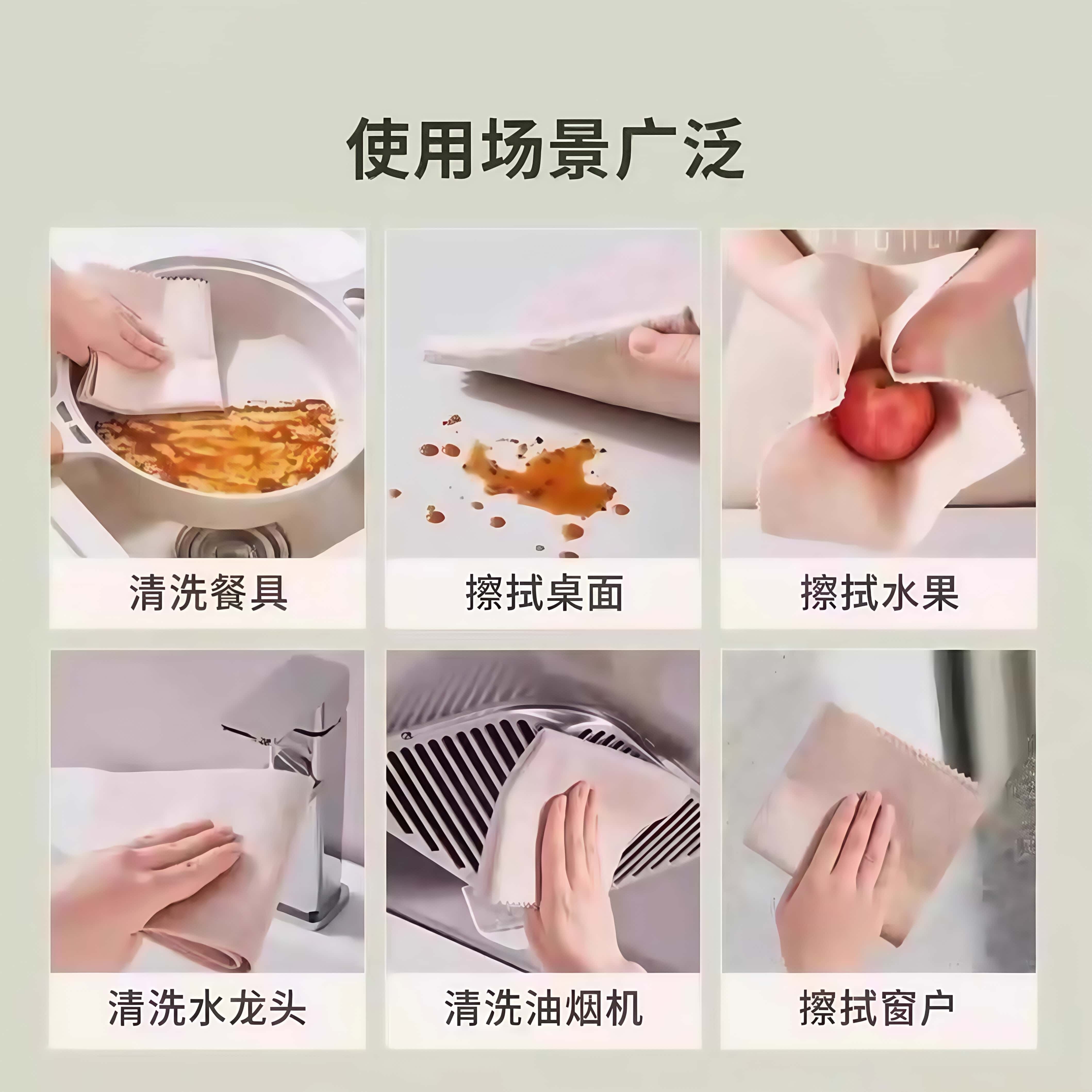 使用场景广泛

清洗餐具

擦拭桌面

擦拭水果

清洗水龙头

清洗油烟机

擦拭窗户