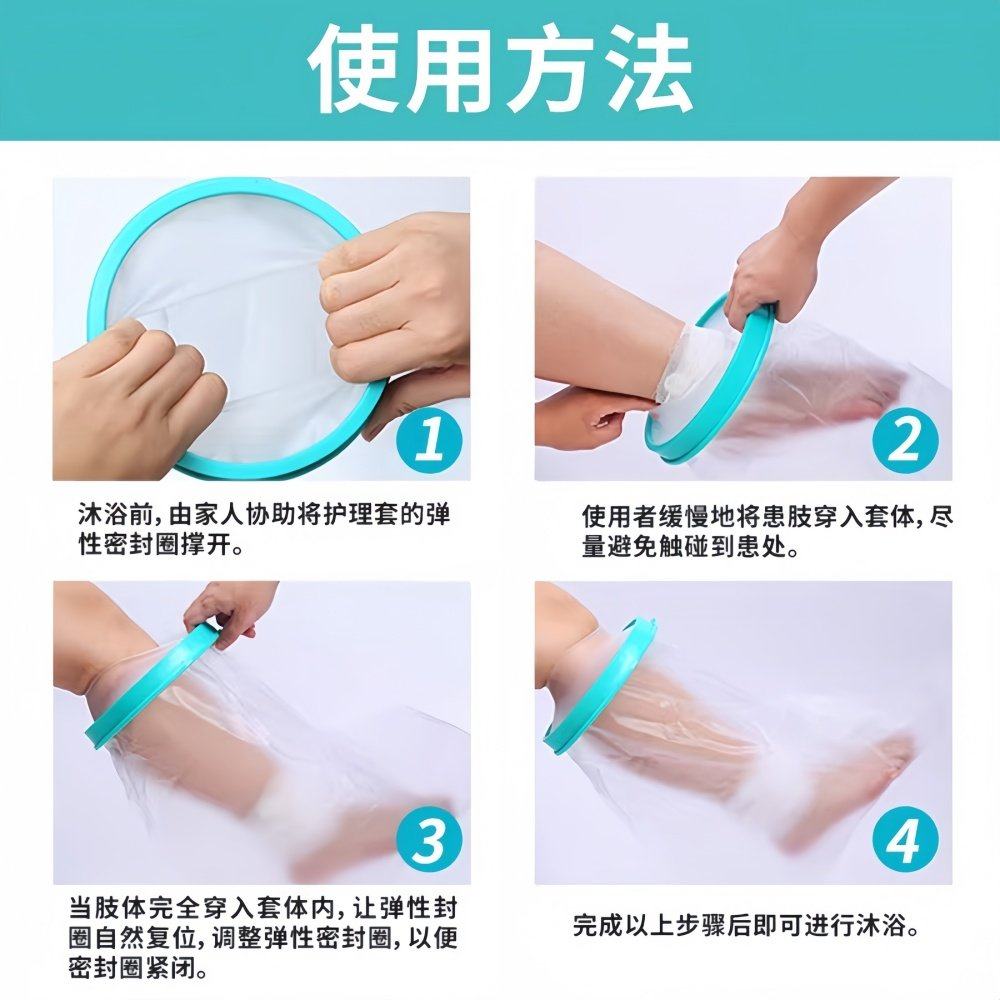 使用方法

1

沐浴前，由家人协助将护理套的弹性密封圈撑开。

2

使用者缓慢地将患肢穿入套体，尽量避免触碰到患处。

3

当肢体完全穿入套体内，让弹性封圈自然复位，调整弹性密封圈，以便密封圈紧闭。

4

完成以上步骤后即可进行沐浴。