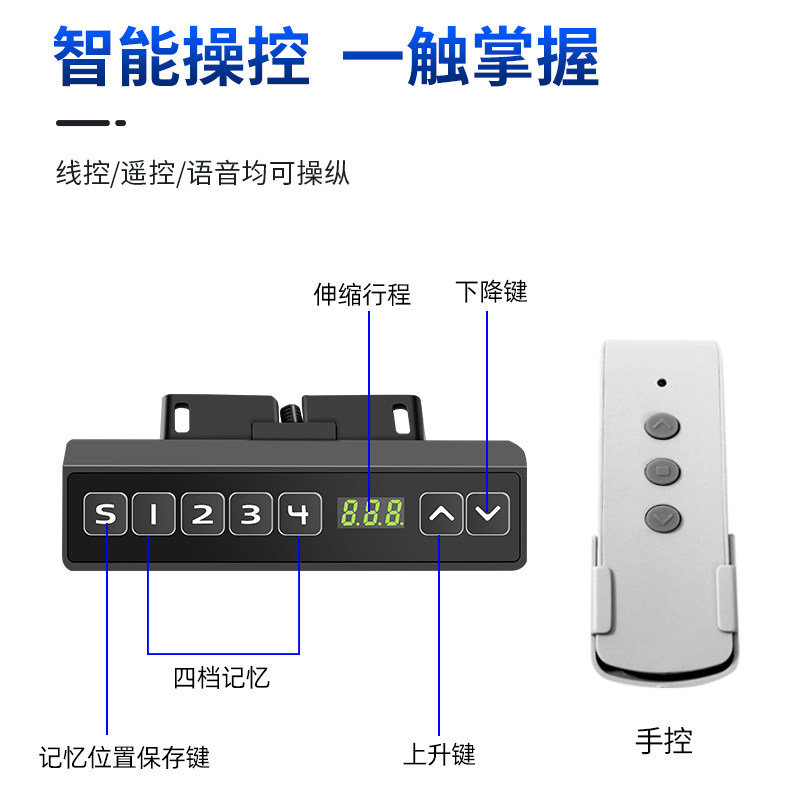 智能操控 一触掌握

线控/遥控/语音均可操纵

伸缩行程

下降键

S 1 2 3 4

8.8.8.

四档记忆

记忆位置保存键

上升键

手控