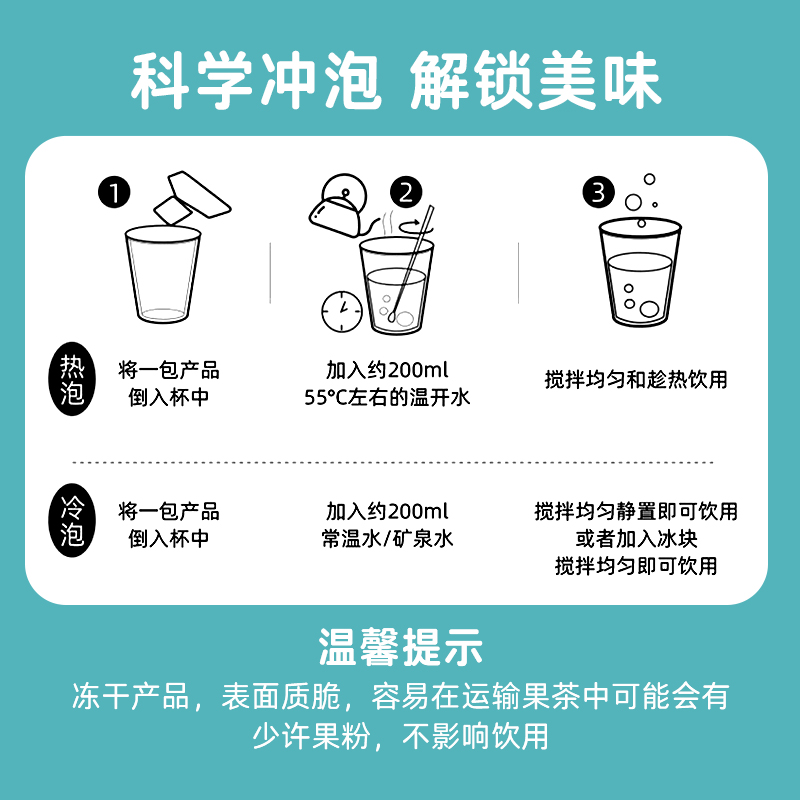 科学冲泡 解锁美味

1

2

3

热泡

将一包产品
倒入杯中

加入约200ml
55°C左右的温开水

搅拌均匀和趁热饮用

冷泡

将一包产品
倒入杯中

加入约200ml
常温水/矿泉水

搅拌均匀静置即可饮用
或者加入冰块
搅拌均匀即可饮用

温馨提示

冻干产品，表面质脆，容易在运输果茶中可能会有少许果粉，不影响饮用